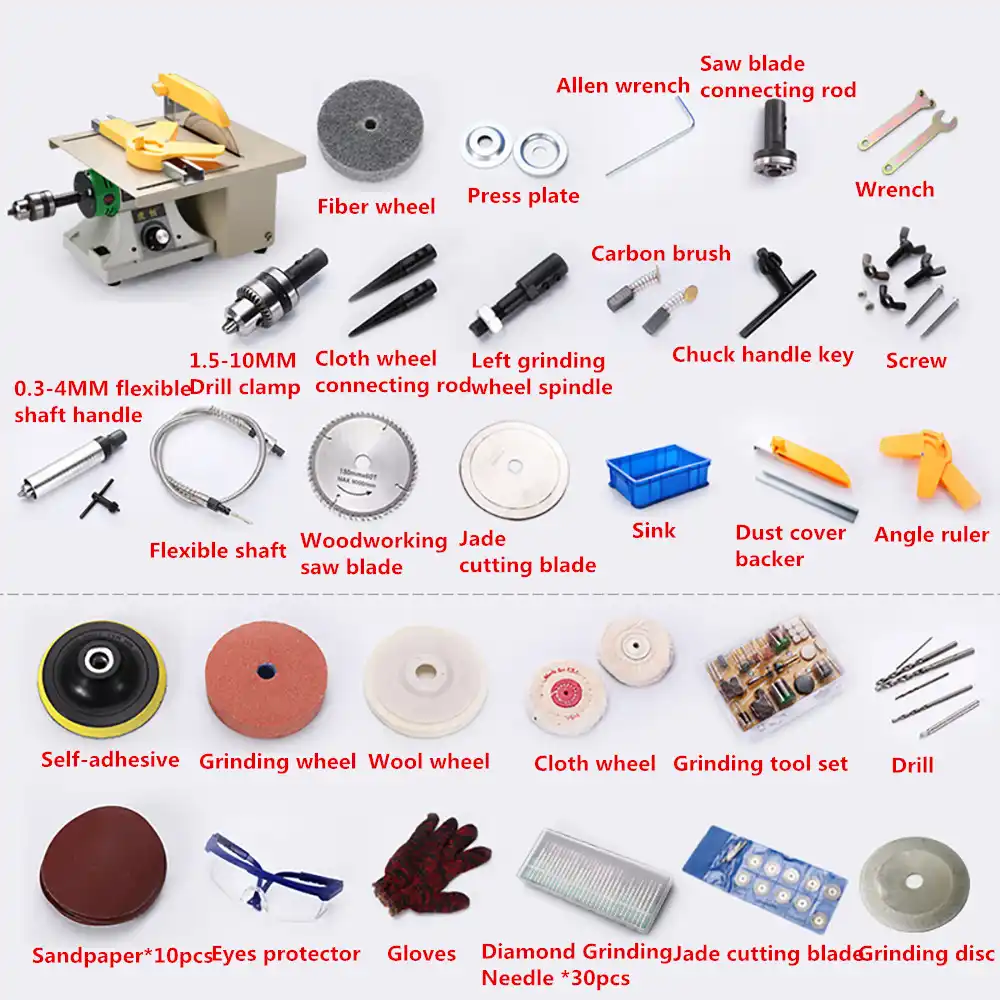 Fiber wheel

Press plate

Allen wrench

Saw blade connecting rod

Wrench

1.5-10MM Drill clamp

Cloth wheel connecting rod

Left grinding wheel spindle

Carbon brush

Chuck handle key

Screw

0.3-4MM flexible shaft handle

Flexible shaft

Woodworking saw blade

Jade cutting blade

Sink

Dust cover backer

Angle ruler

Self-adhesive

Grinding wheel

Wool wheel

Cloth wheel

Grinding tool set

Drill

Sandpaper*10pcs

Eyes protector

Gloves

Diamond Grinding Needle *30pcs

Jade cutting blade

Grinding disc