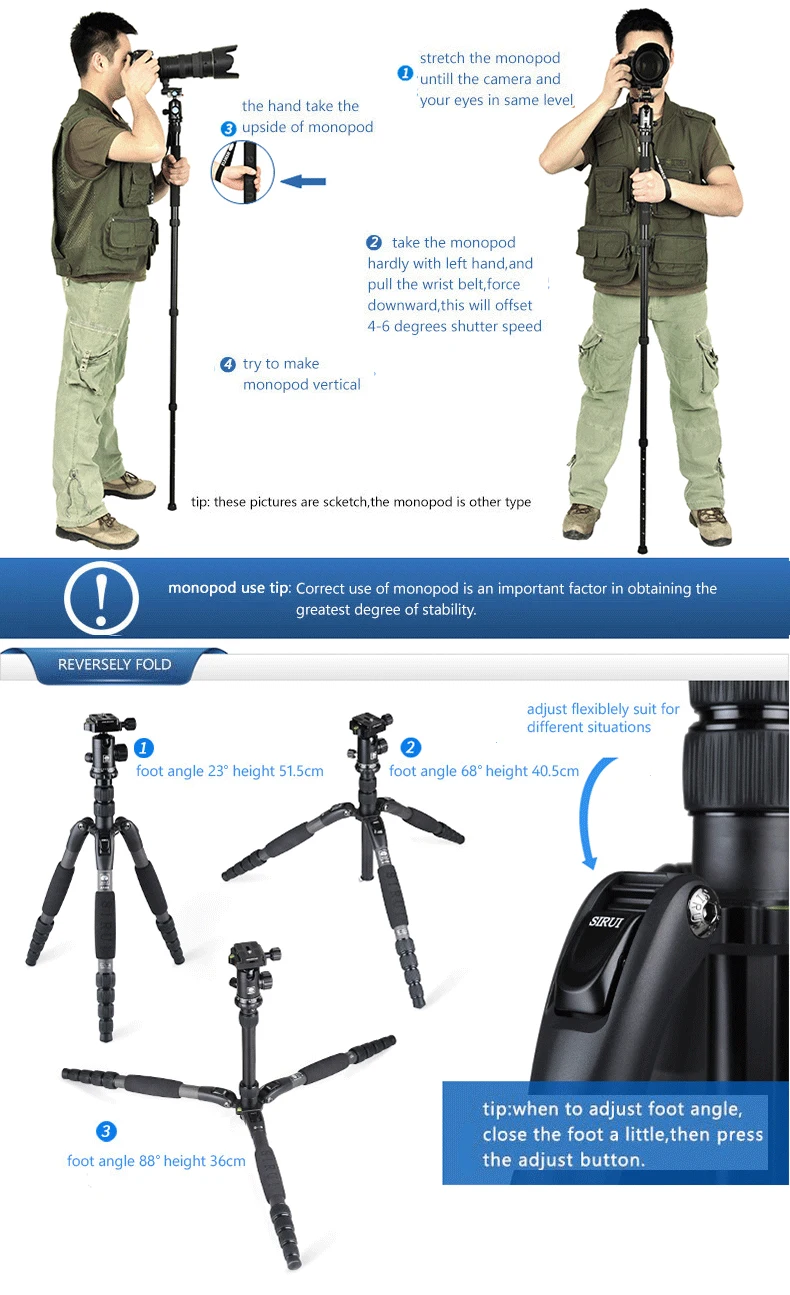 1 stretch the monopod untill the camera and your eyes in same level

3 the hand take the upside of monopod

2 take the monopod hardly with left hand,and pull the wrist belt,force downward,this will offset 4-6 degrees shutter speed

4 try to make monopod vertical

tip: these pictures are scketch,the monopod is other type

monopod use tip: Correct use of monopod is an important factor in obtaining the greatest degree of stability.

REVERSELY FOLD

1 foot angle 23° height 51.5cm

2 foot angle 68° height 40.5cm

adjust flexiblely suit for different situations

SIRUI

3 foot angle 88° height 36cm

tip:when to adjust foot angle, close the foot a little,then press the adjust button.