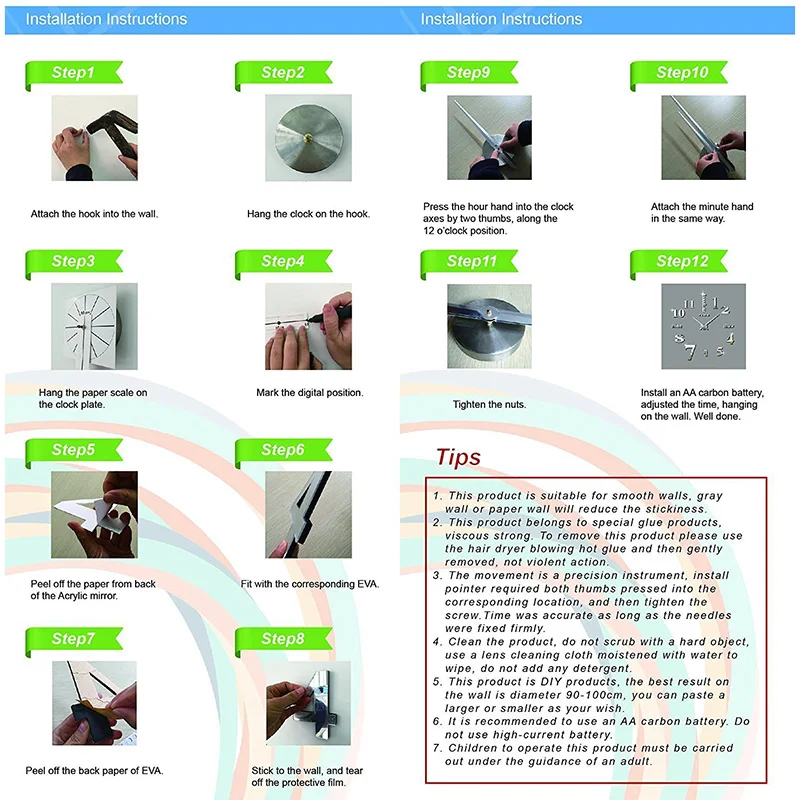 Installation Instructions

Step1

Attach the hook into the wall.

Step2

Hang the clock on the hook.

Step3

Hang the paper scale on the clock plate.

Step4

Mark the digital position.

Step5

Peel off the paper from back of the Acrylic mirror.

Step6

Fit with the corresponding EVA.

Step7

Peel off the back paper of EVA.

Step8

Stick to the wall, and tear off the protective film.

Installation Instructions

Step9

Press the hour hand into the clock axes by two thumbs, along the 12 o'clock position.

Step10

Attach the minute hand in the same way.

Step11

Tighten the nuts.

Step12

Install an AA carbon battery, adjusted the time, hanging on the wall. Well done.

Tips

1. This product is suitable for smooth walls, gray wall or paper wall will reduce the stickiness.
2. This product belongs to special glue products, viscous strong. To remove this product please use the hair dryer blowing hot glue and then gently removed, not violent action.
3. The movement is a precision instrument, install pointer required both thumbs pressed into the corresponding location, and then tighten the screw.Time was accurate as long as the needles were fixed firmly.
4. Clean the product, do not scrub with a hard object, use a lens cleaning cloth moistened with water to wipe, do not add any detergent.
5. This product is DIY products, the best result on the wall is diameter 90-100cm, you can paste a larger or smaller as your wish.
6. It is recommended to use an AA carbon battery. Do not use high-current battery.
7. Children to operate this product must be carried out under the guidance of an adult.