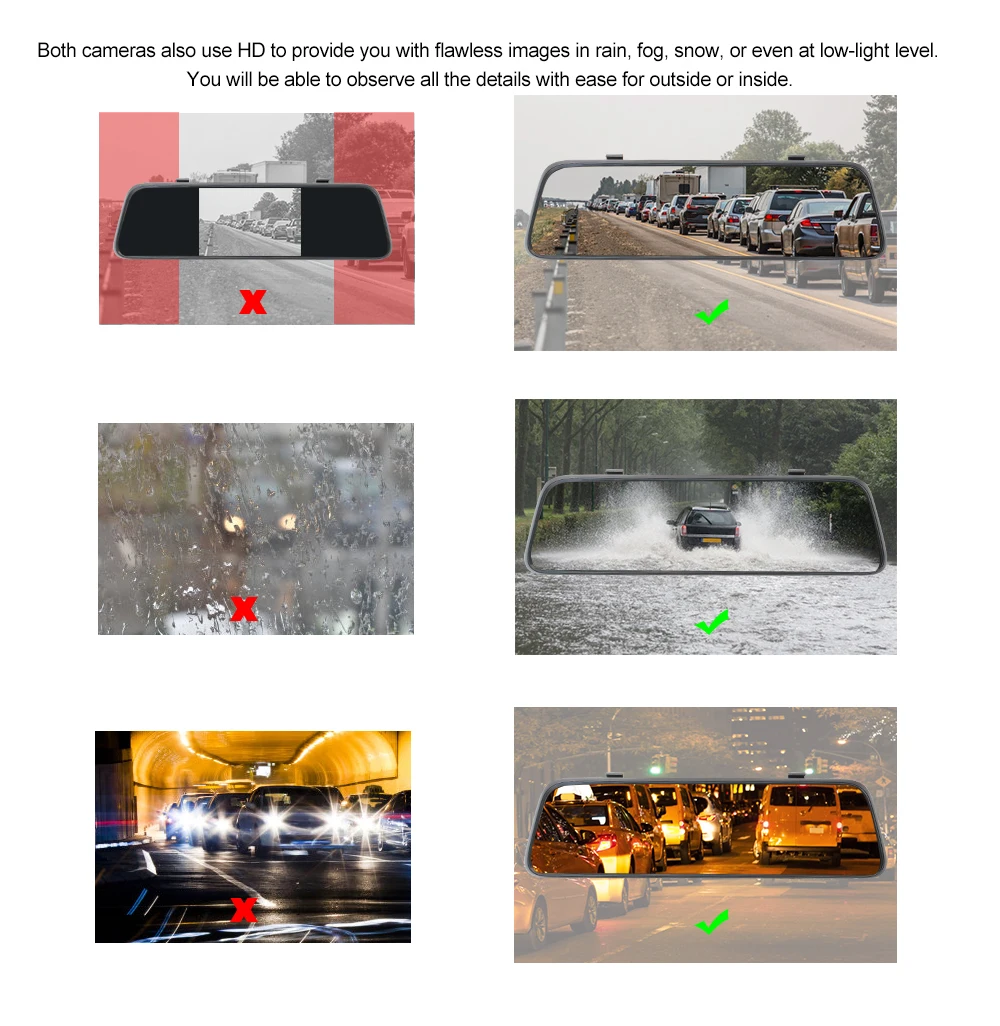 Both cameras also use HD to provide you with flawless images in rain, fog, snow, or even at low-light level. You will be able to observe all the details with ease for outside or inside.