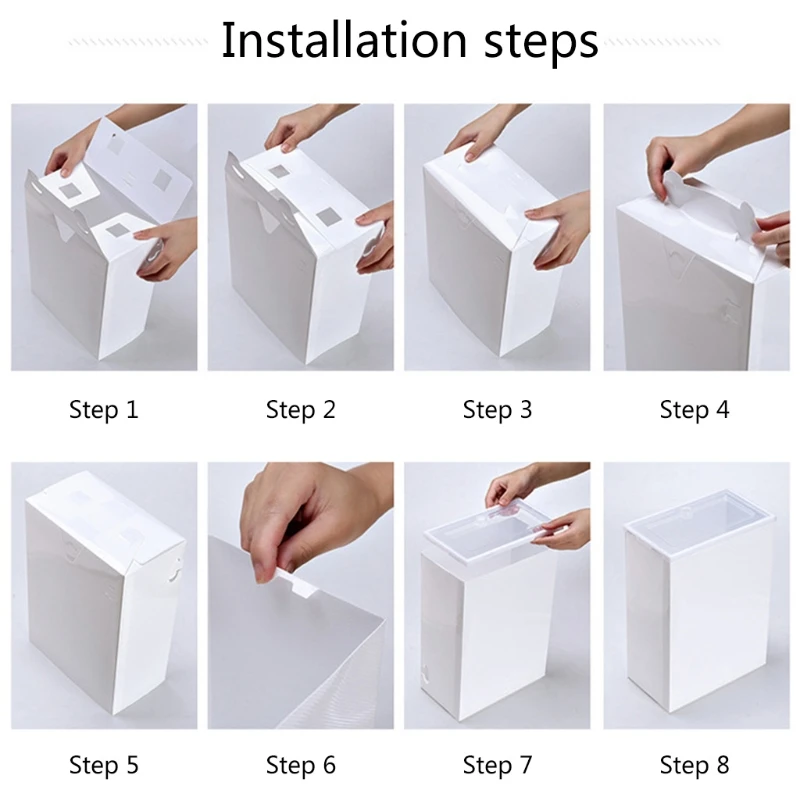 Installation steps

Step 1

Step 2

Step 3

Step 4

Step 5

Step 6

Step 7

Step 8