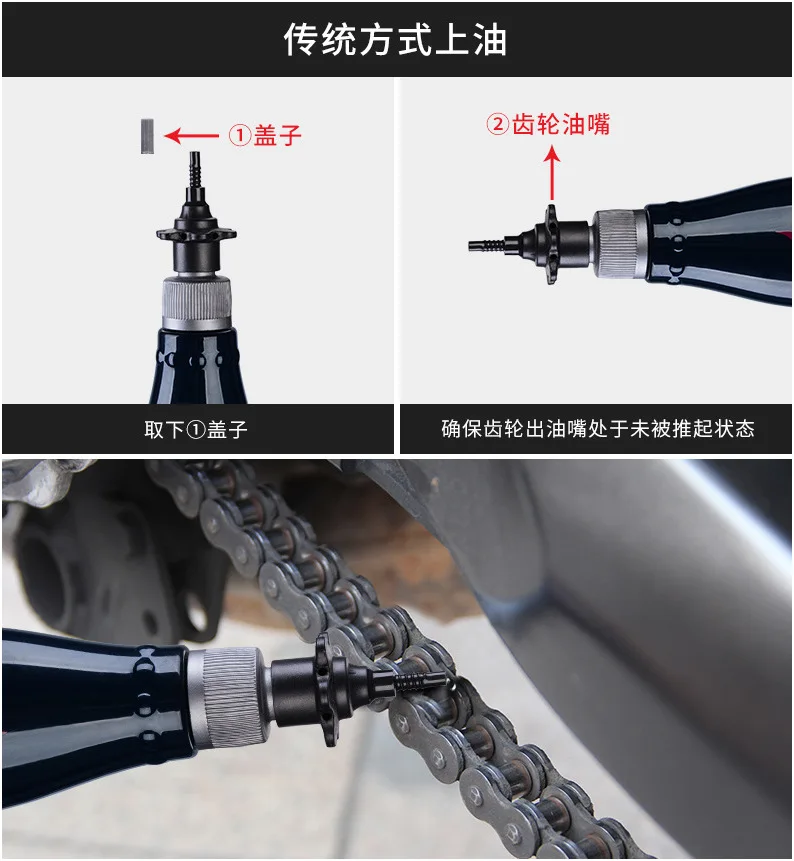 传统方式上油

①盖子

取下①盖子

②齿轮油嘴

确保齿轮出油嘴处于未被推起状态