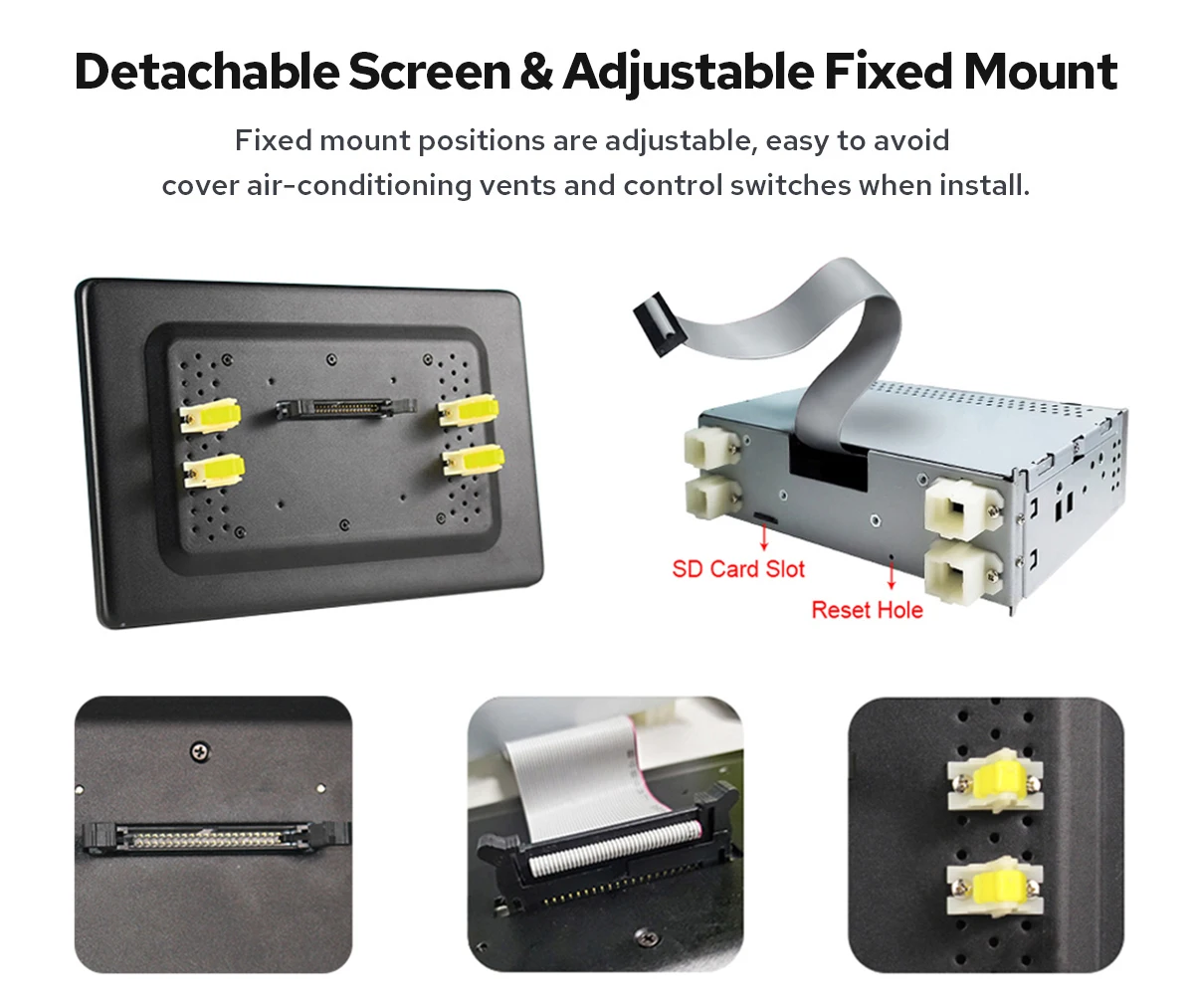 Detachable Screen & Adjustable Fixed Mount

Fixed mount positions are adjustable, easy to avoid cover air-conditioning vents and control switches when install.

SD Card Slot

Reset Hole