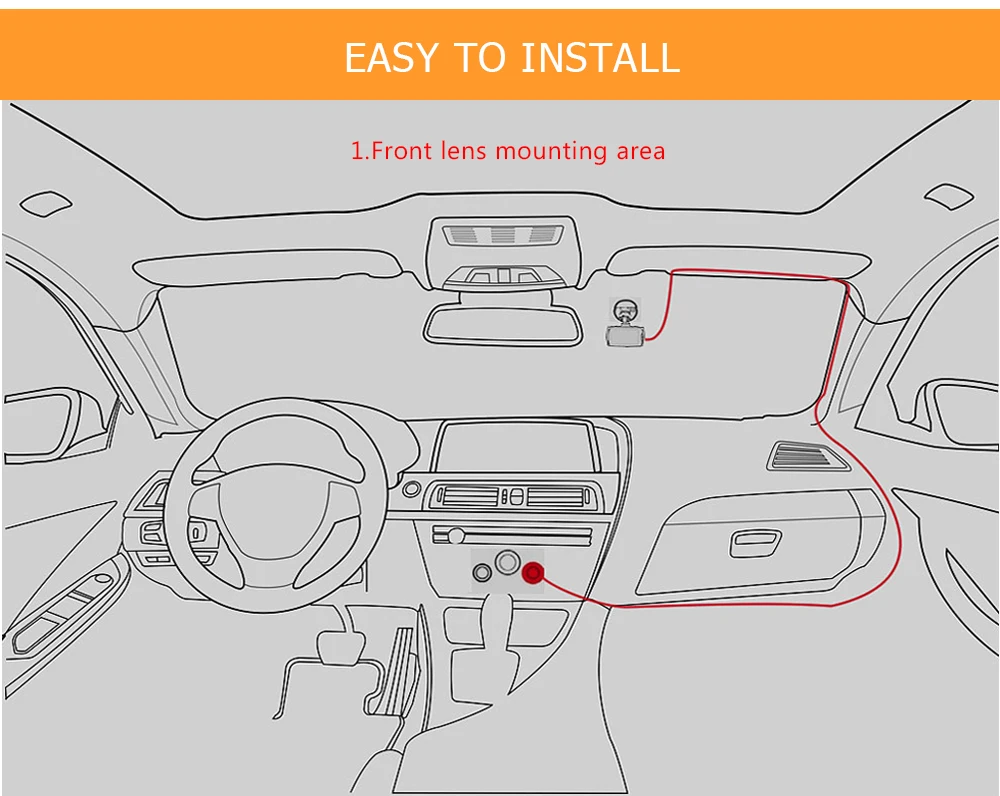 EASY TO INSTALL

1.Front lens mounting area