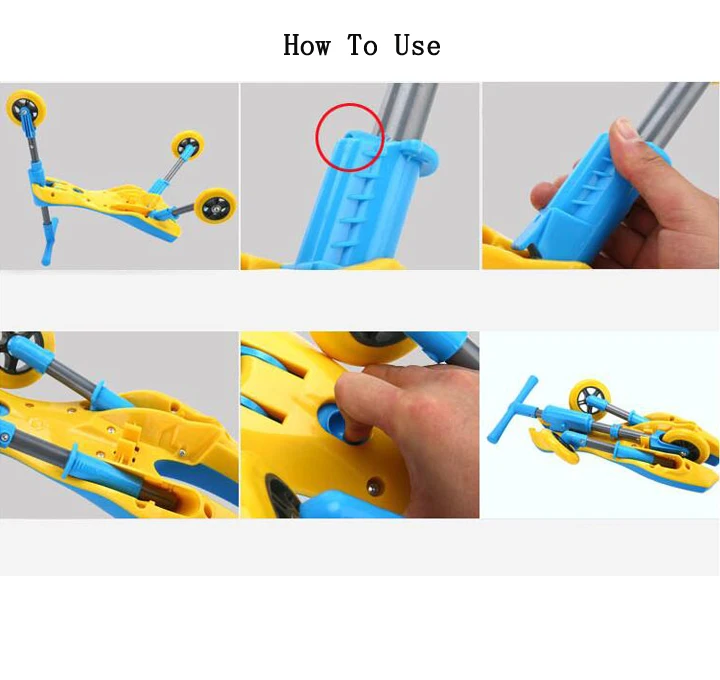 How To Use