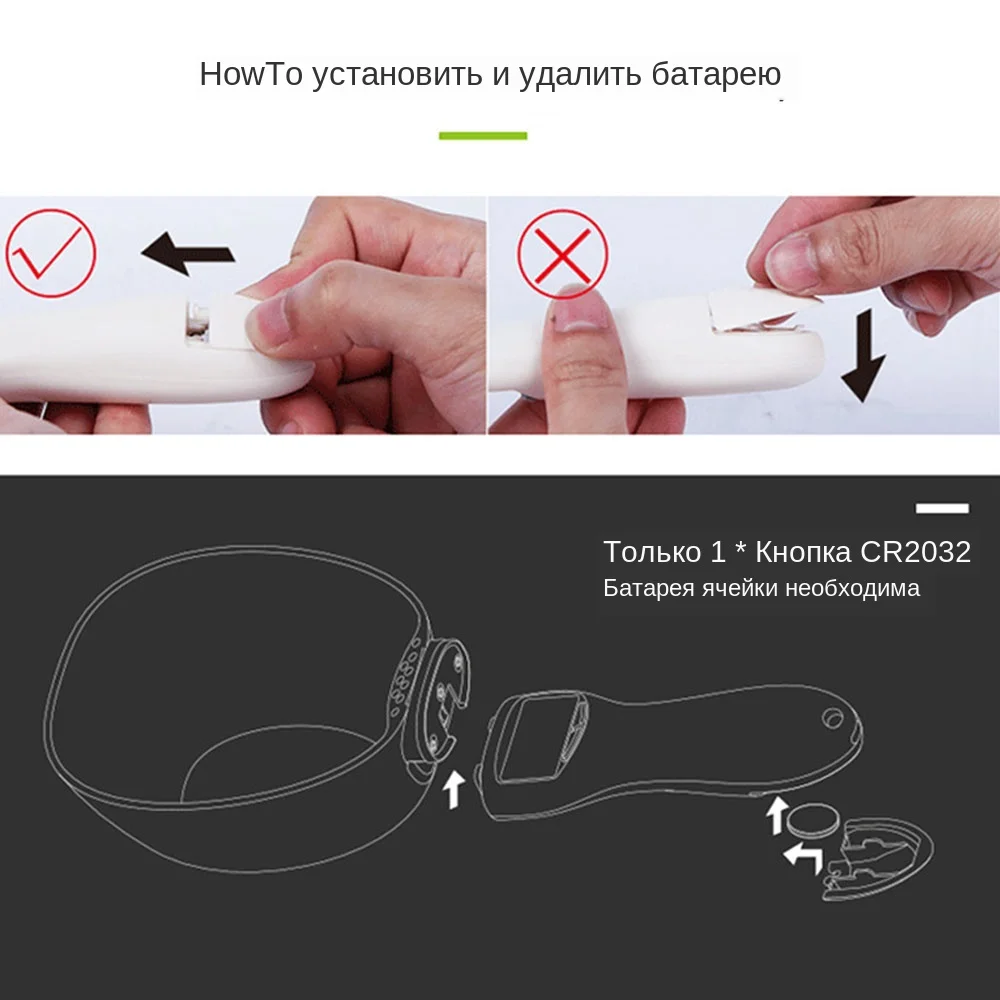 HowTo установить и удалить батарею

Только 1 * Кнопка CR2032
Батарея ячейки необходима