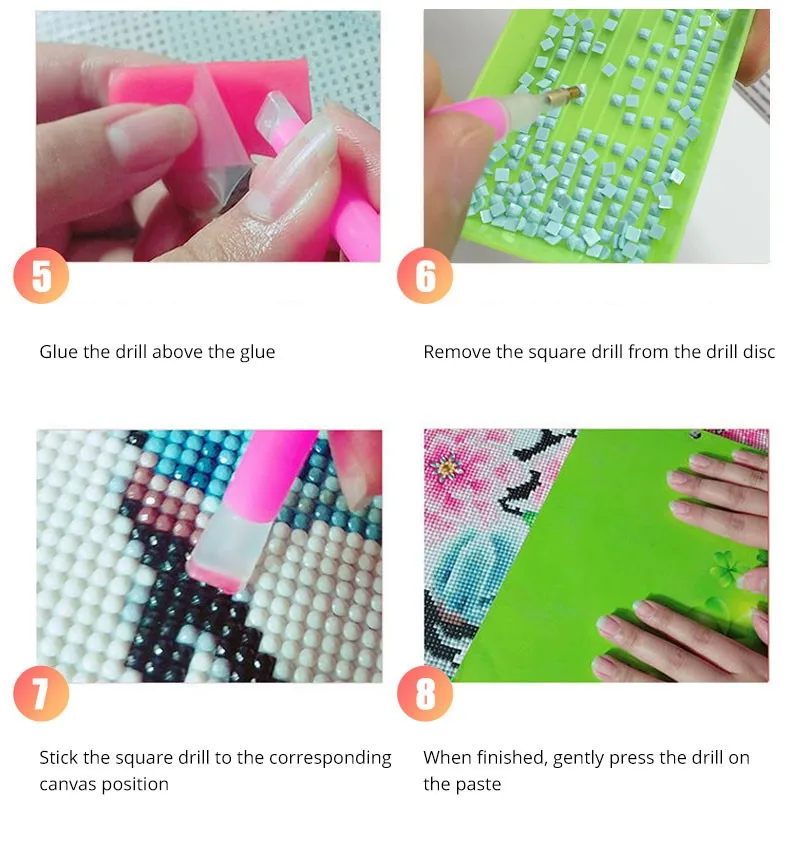 5

Glue the drill above the glue

6

Remove the square drill from the drill disc

7

Stick the square drill to the corresponding canvas position

8

When finished, gently press the drill on the paste