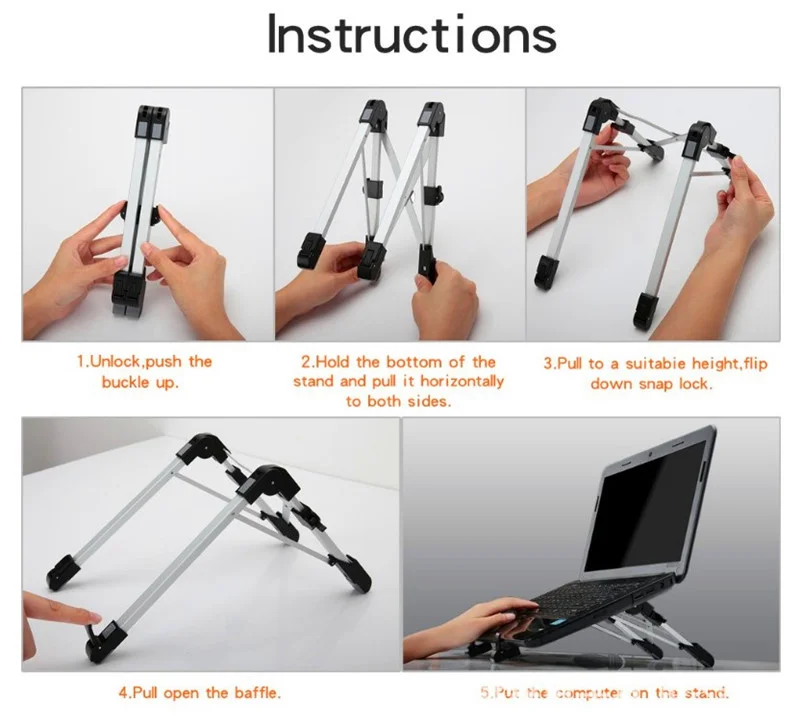 Instructions

1.Unlock,push the buckle up.

2.Hold the bottom of the stand and pull it horizontally to both sides.

3.Pull to a suitabie height,flip down snap lock.

4.Pull open the baffle.

5.Put the computer on the stand.