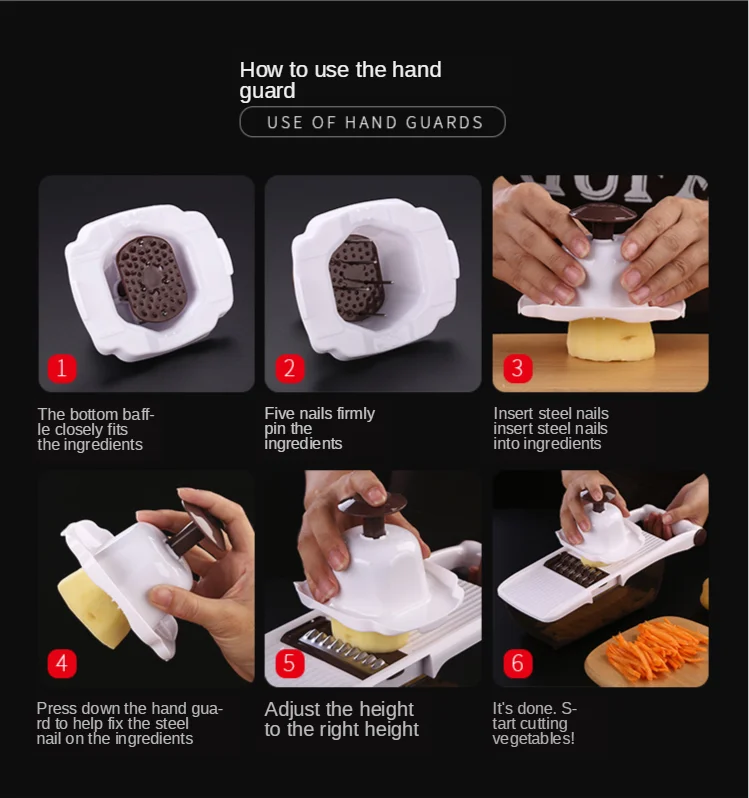 How to use the hand guard

USE OF HAND GUARDS

1

The bottom baffle closely fits the ingredients

2

Five nails firmly pin the ingredients

3

Insert steel nails insert steel nails into ingredients

4

Press down the hand guard to help fix the steel nail on the ingredients

5

Adjust the height to the right height

6

It's done. Start cutting vegetables!