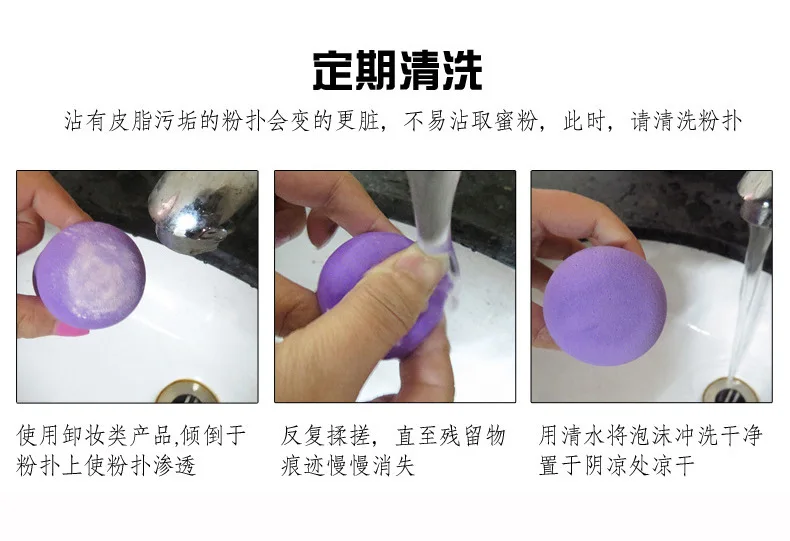 定期清洗

沾有皮脂污垢的粉扑会变的更脏，不易沾取蜜粉，此时，请清洗粉扑

使用卸妆类产品,倾倒于粉扑上使粉扑渗透

反复揉搓，直至残留物痕迹慢慢消失

用清水将泡沫冲洗干净置于阴凉处凉干