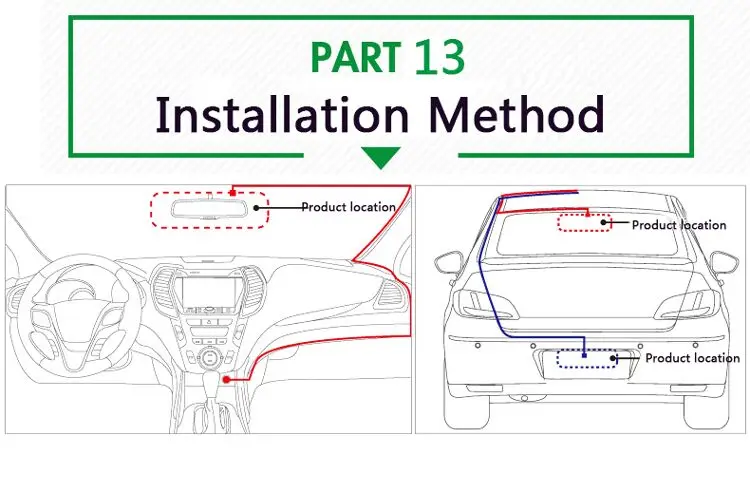 PART 13
Installation Method

Product location

Product location

Product location