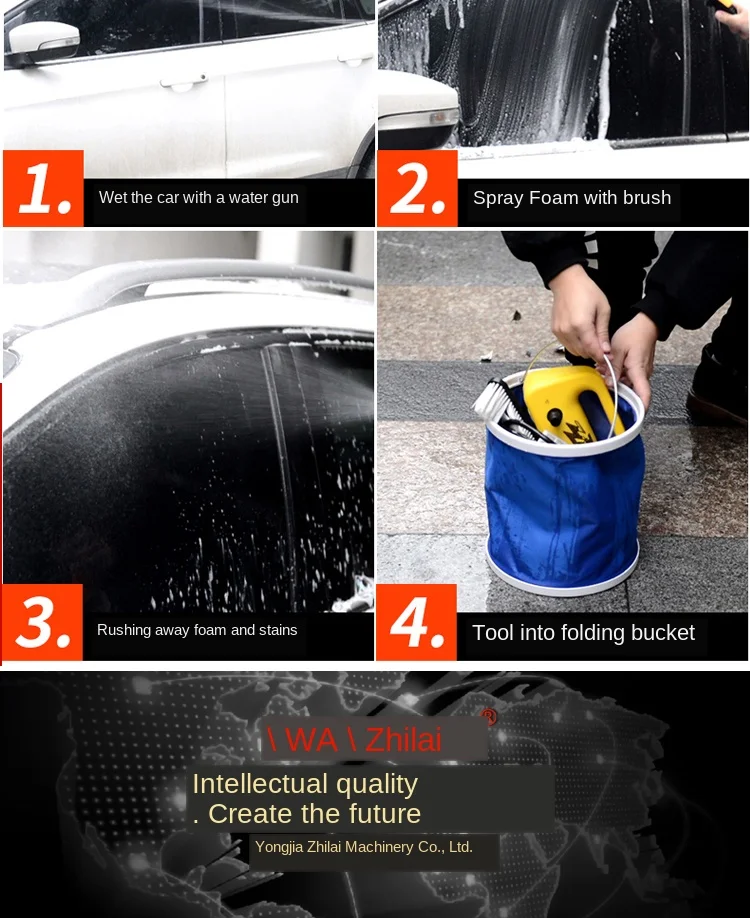 1. Wet the car with a water gun

2. Spray Foam with brush

3. Rushing away foam and stains

4. Tool into folding bucket

\ WA \ Zhilai ®

Intellectual quality
. Create the future

Yongjia Zhilai Machinery Co., Ltd.