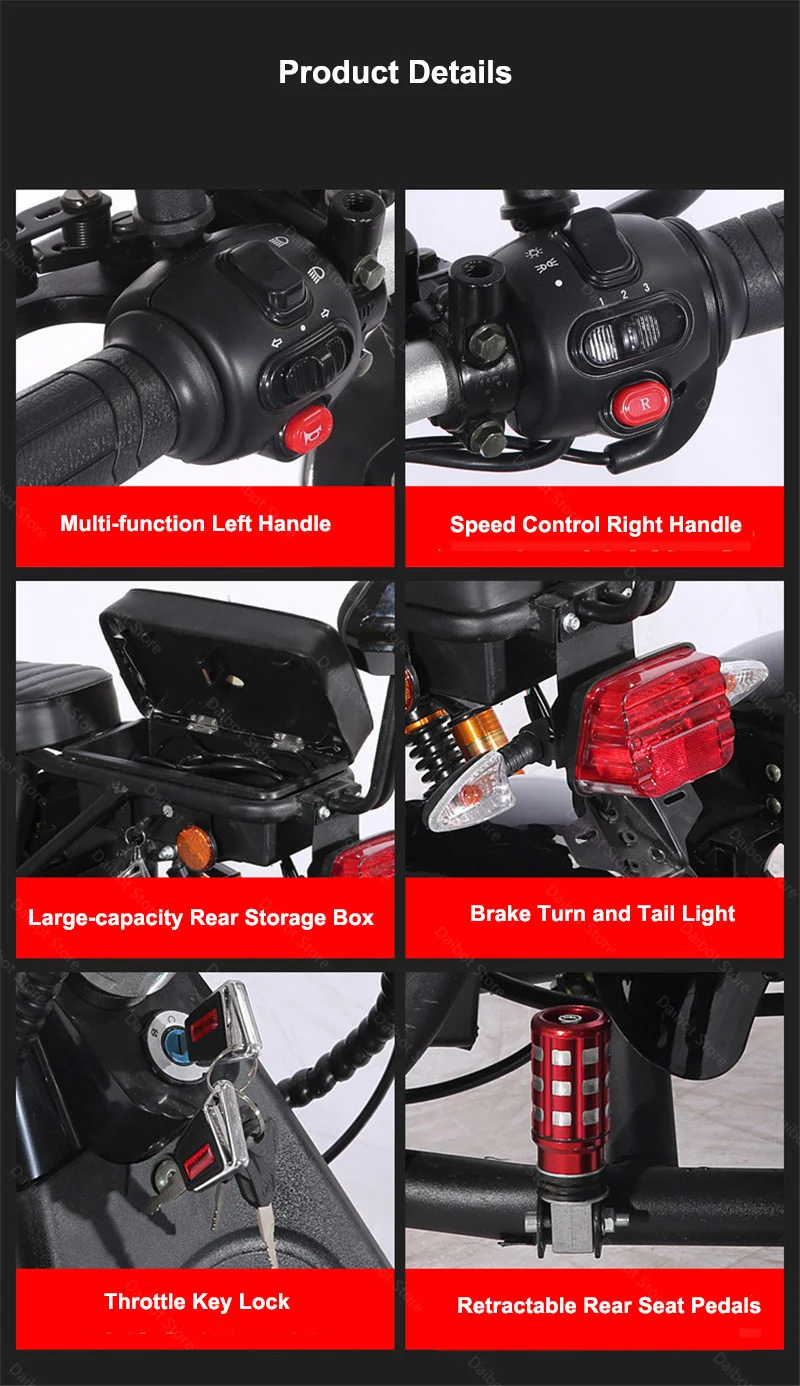 Product Details

1 2 3

R

Multi-function Left Handle

Speed Control Right Handle

Large-capacity Rear Storage Box

Brake Turn and Tail Light

Throttle Key Lock

Retractable Rear Seat Pedals

Daibot Store