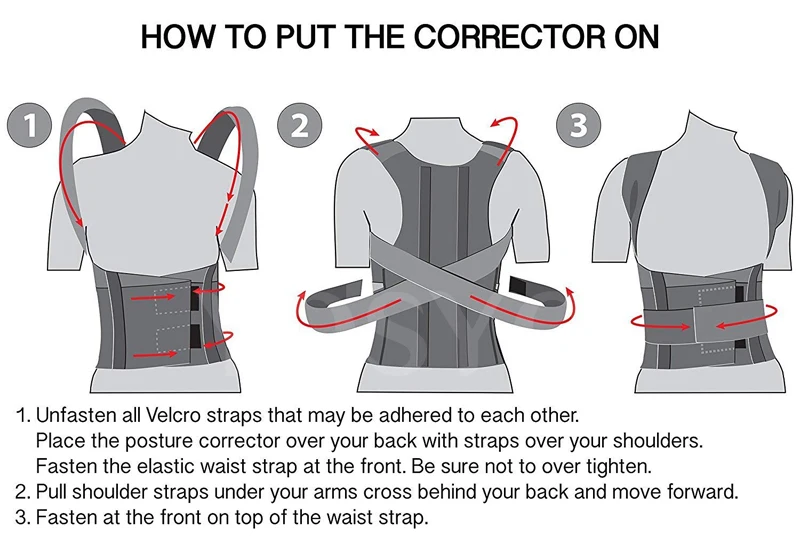 HOW TO PUT THE CORRECTOR ON

1

2

3

1. Unfasten all Velcro straps that may be adhered to each other.
Place the posture corrector over your back with straps over your shoulders.
Fasten the elastic waist strap at the front. Be sure not to over tighten.
2. Pull shoulder straps under your arms cross behind your back and move forward.
3. Fasten at the front on top of the waist strap.