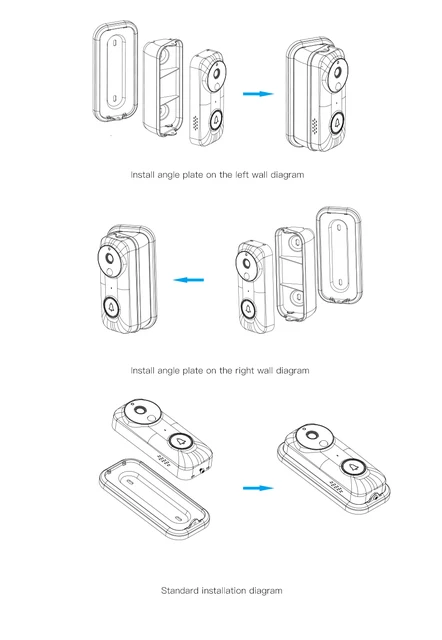 Install angle plate on the left wall diagram

Install angle plate on the right wall diagram

Standard installation diagram