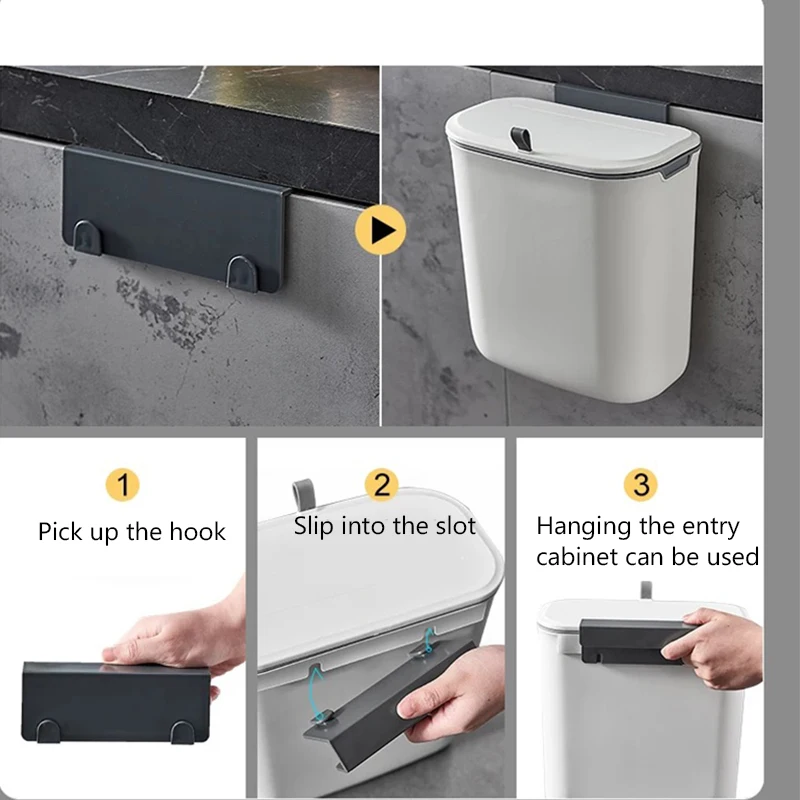 1
Pick up the hook

2
Slip into the slot

3
Hanging the entry cabinet can be used