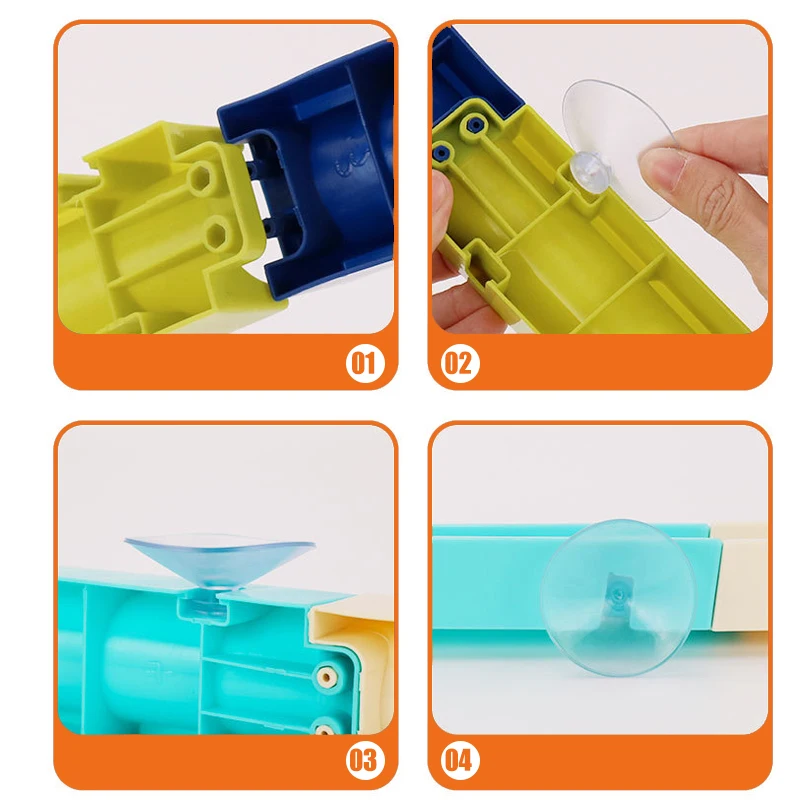 01

02

03

04