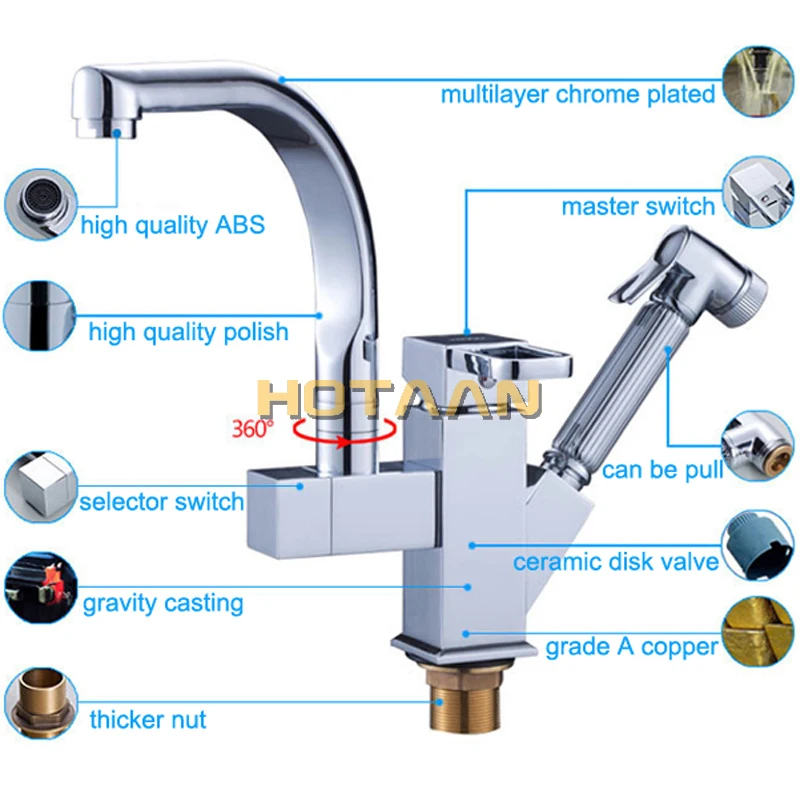 multilayer chrome plated

high quality ABS

master switch

high quality polish

HOTAAN

360°

can be pull

selector switch

ceramic disk valve

gravity casting

grade A copper

thicker nut