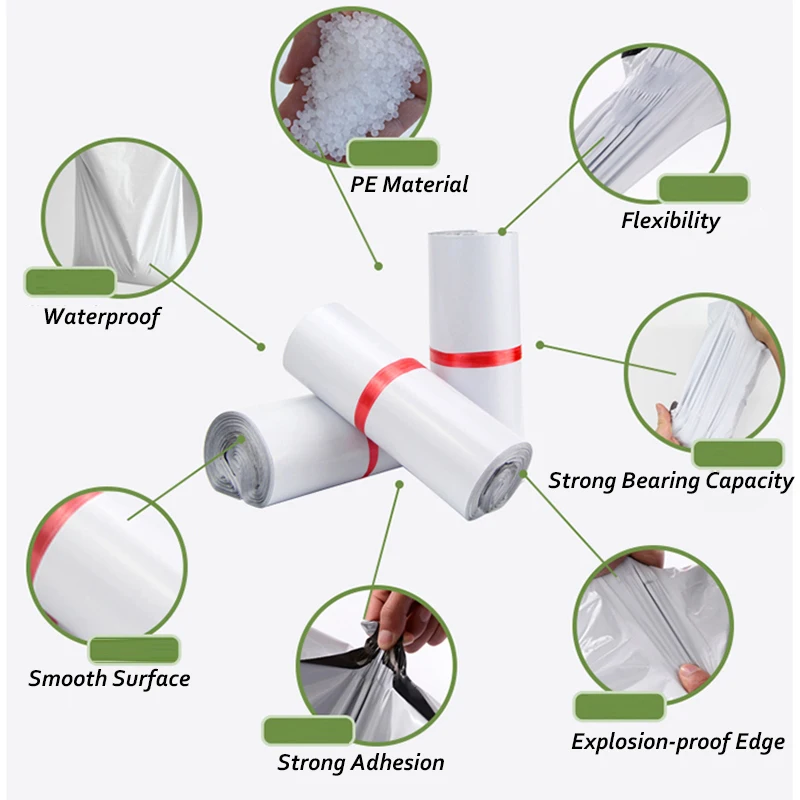 PE Material

Flexibility

Waterproof

Strong Bearing Capacity

Smooth Surface

Strong Adhesion

Explosion-proof Edge