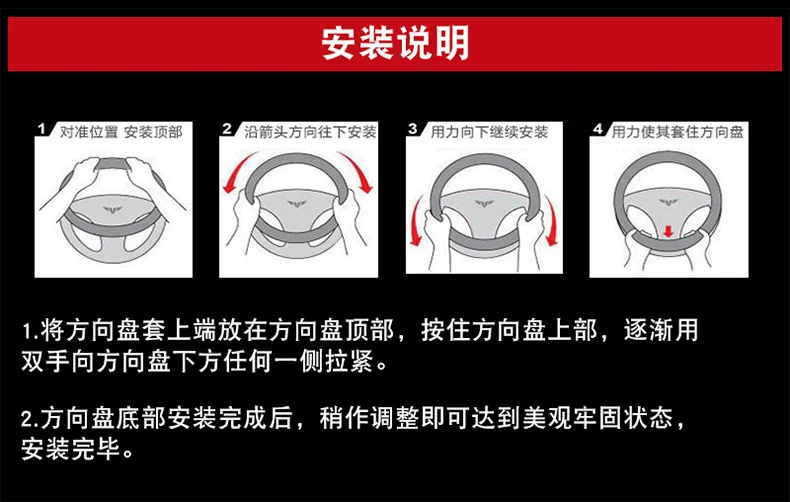 安装说明

1 对准位置 安装顶部

2 沿箭头方向往下安装

3 用力向下继续安装

4 用力使其套住方向盘

1.将方向盘套上端放在方向盘顶部，按住方向盘上部，逐渐用双手向方向盘下方任何一侧拉紧。

2.方向盘底部安装完成后，稍作调整即可达到美观牢固状态，安装完毕。