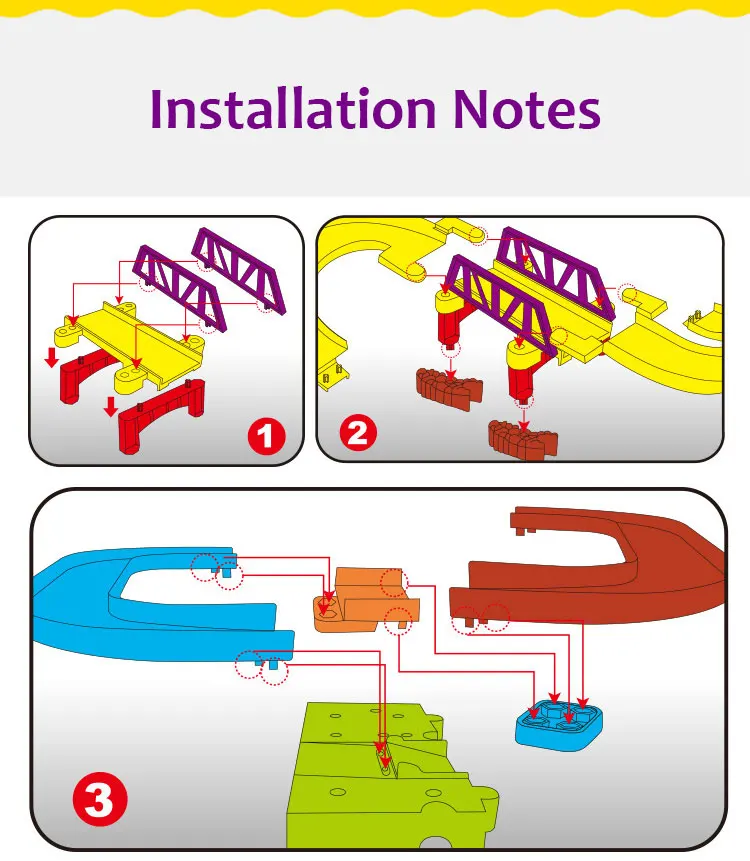 Installation Notes

1

2

3