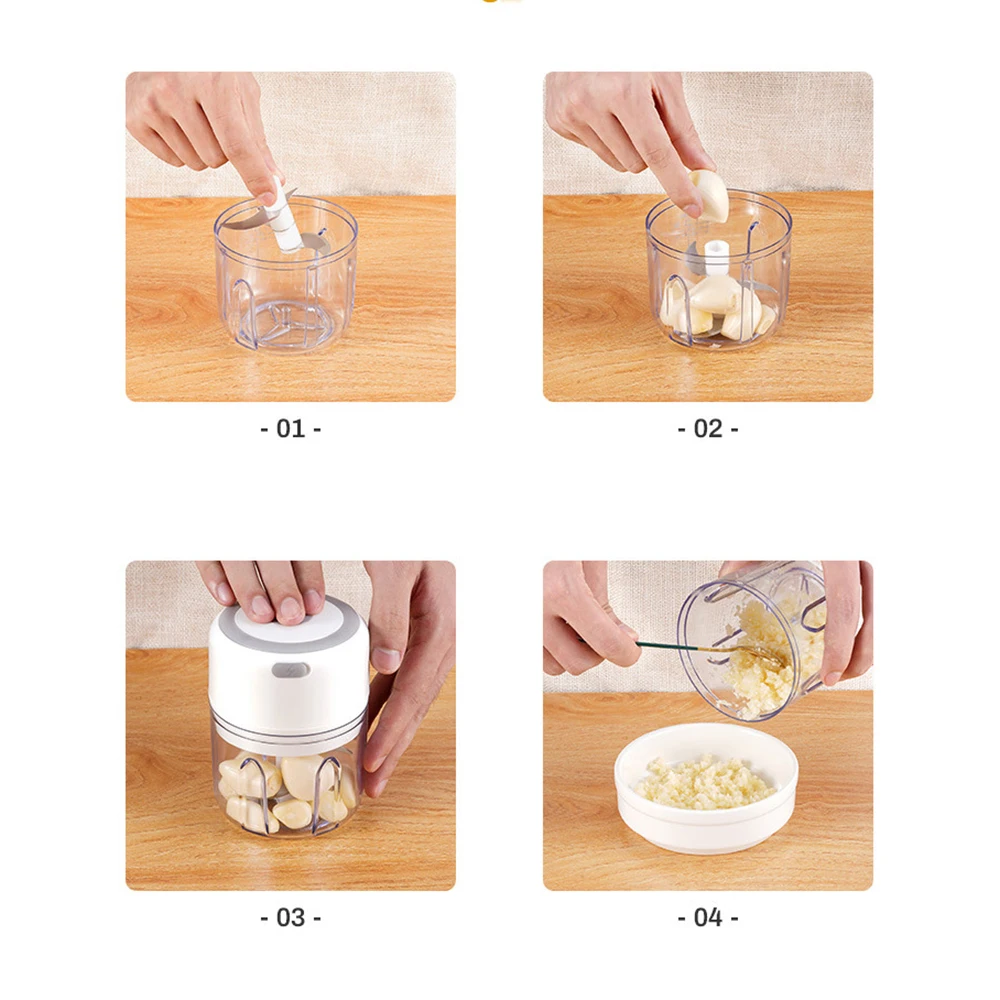 - 01 -

- 02 -

- 03 -

- 04 -