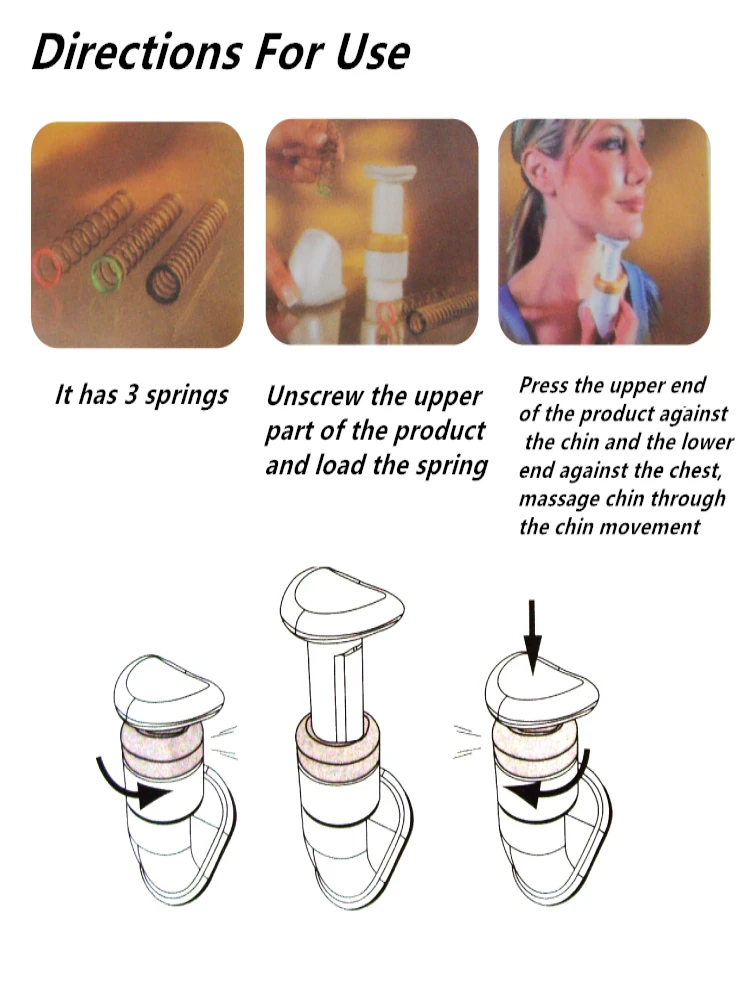 Directions For Use

It has 3 springs

Unscrew the upper part of the product and load the spring

Press the upper end of the product against the chin and the lower end against the chest, massage chin through the chin movement