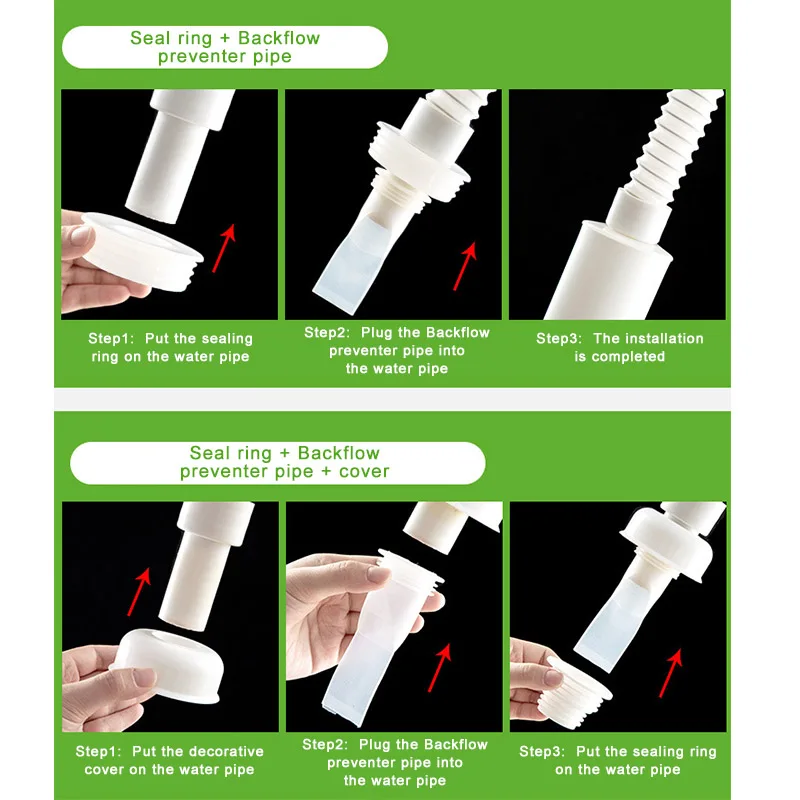 Seal ring + Backflow preventer pipe

Step1: Put the sealing ring on the water pipe

Step2: Plug the Backflow preventer pipe into the water pipe

Step3: The installation is completed

Seal ring + Backflow preventer pipe + cover

Step1: Put the decorative cover on the water pipe

Step2: Plug the Backflow preventer pipe into the water pipe

Step3: Put the sealing ring on the water pipe