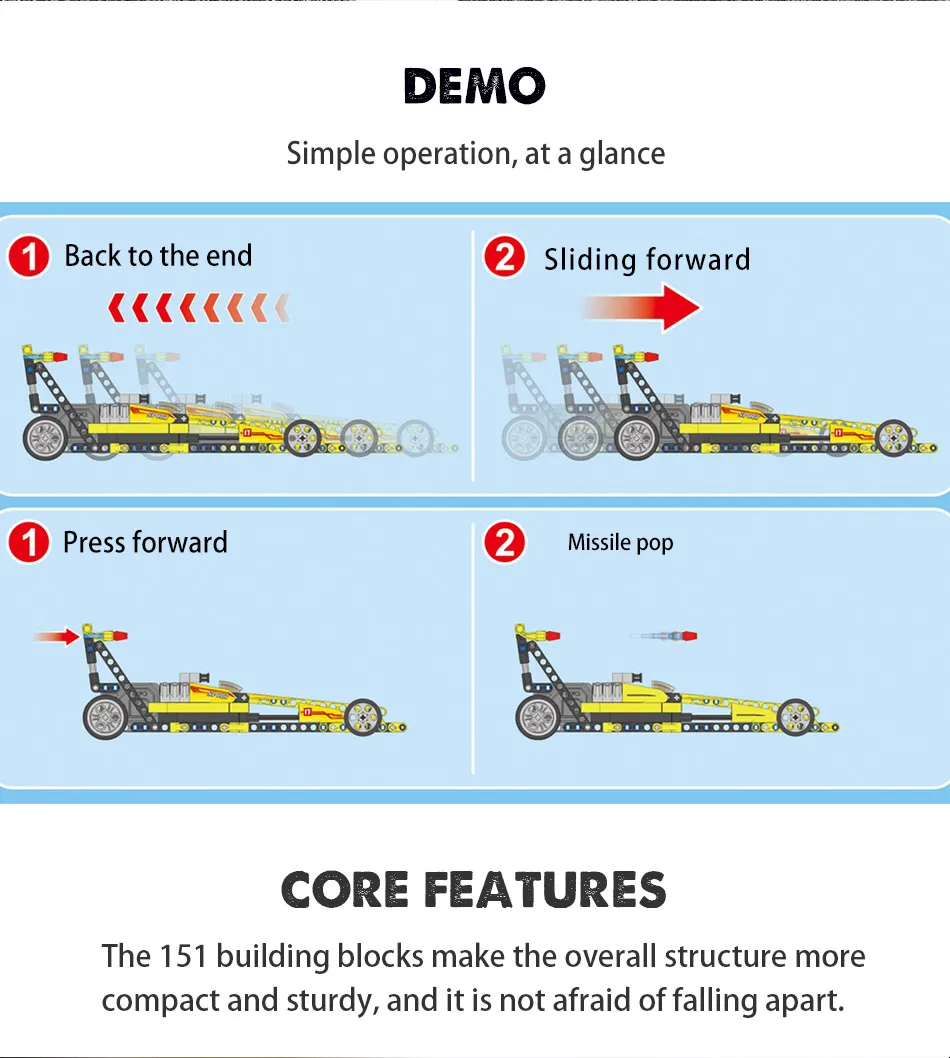 DEMO

Simple operation, at a glance

1 Back to the end

2 Sliding forward

1 Press forward

2 Missile pop

CORE FEATURES

The 151 building blocks make the overall structure more compact and sturdy, and it is not afraid of falling apart.