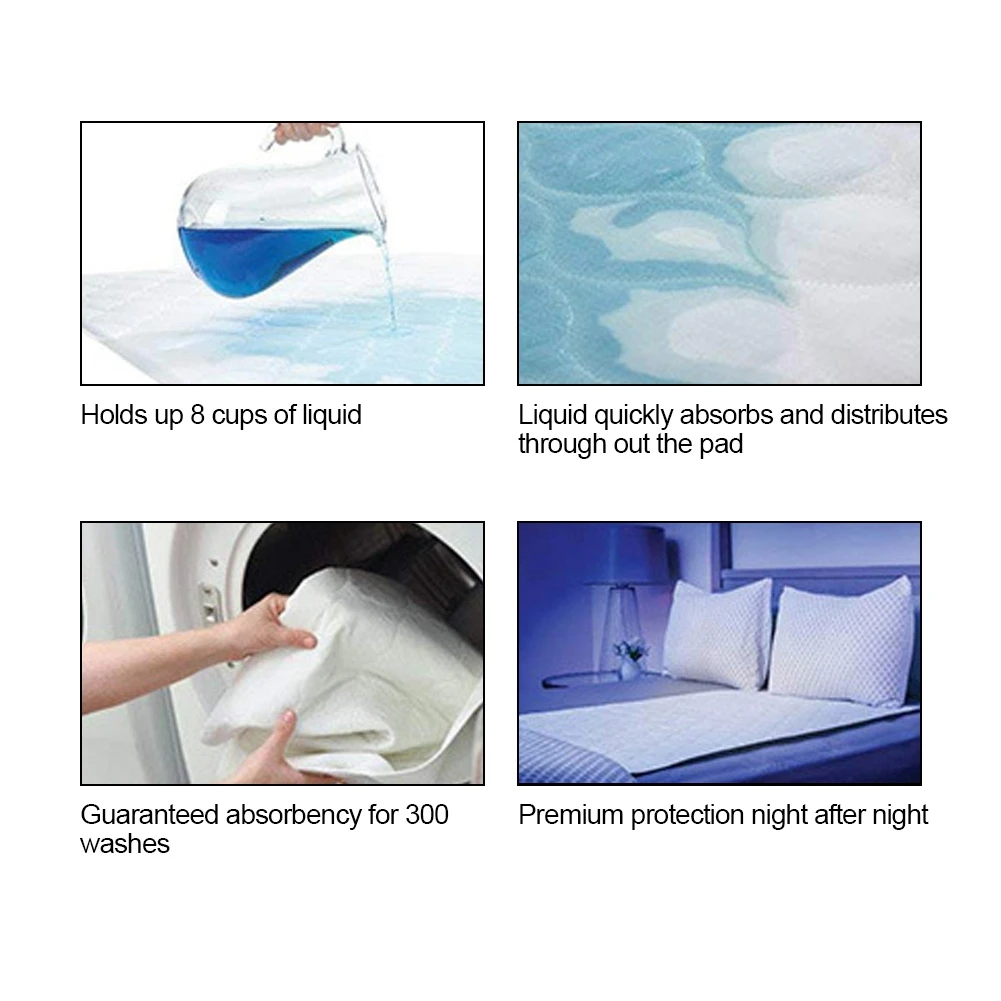 Holds up 8 cups of liquid

Liquid quickly absorbs and distributes through out the pad

Guaranteed absorbency for 300 washes

Premium protection night after night