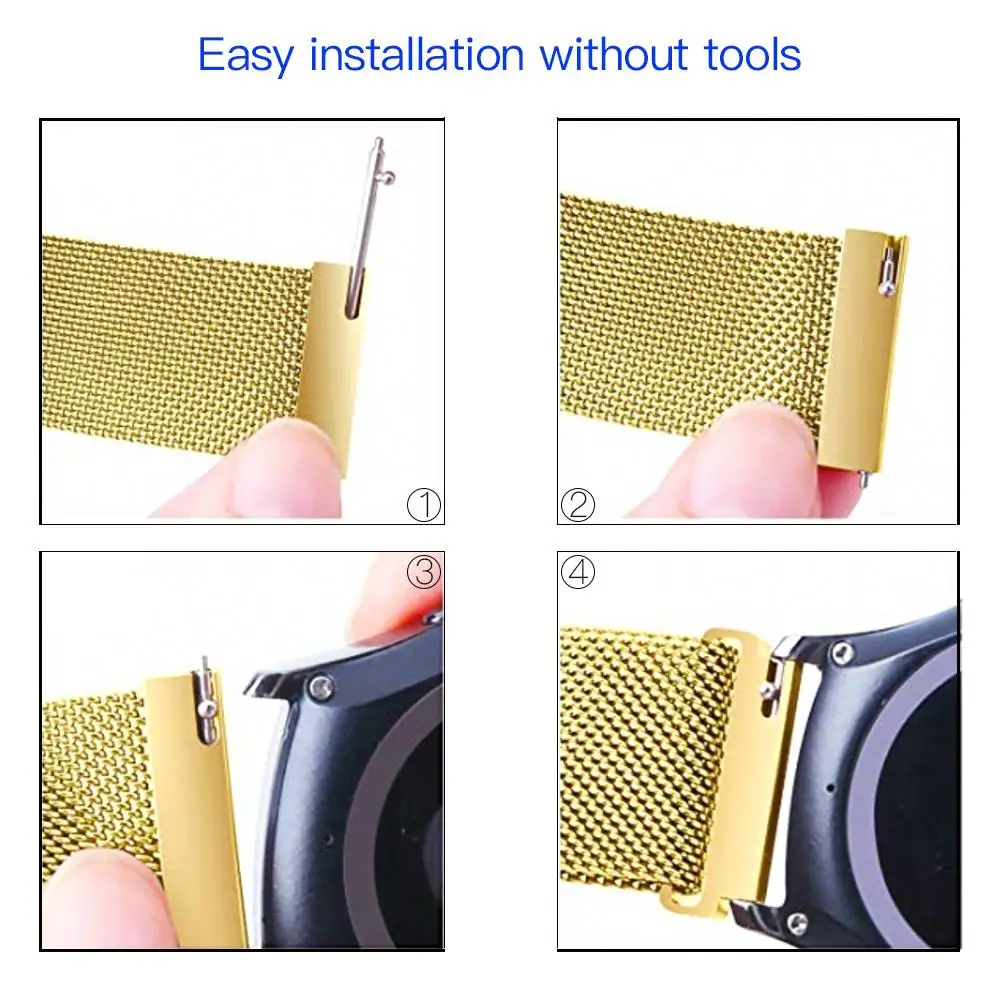 Easy installation without tools

①

②

③

④