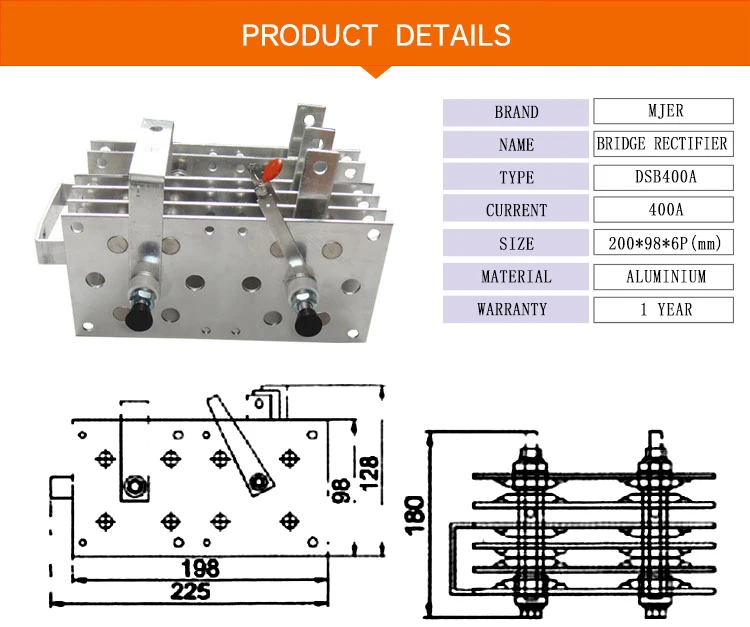 PRODUCT DETAILS

| BRAND | MJER |
|---|---|
| NAME | BRIDGE RECTIFIER |
| TYPE | DSB400A |
| CURRENT | 400A |
| SIZE | 200*98*6P(mm) |
| MATERIAL | ALUMINIUM |
| WARRANTY | 1 YEAR |

98
128
198
225
180