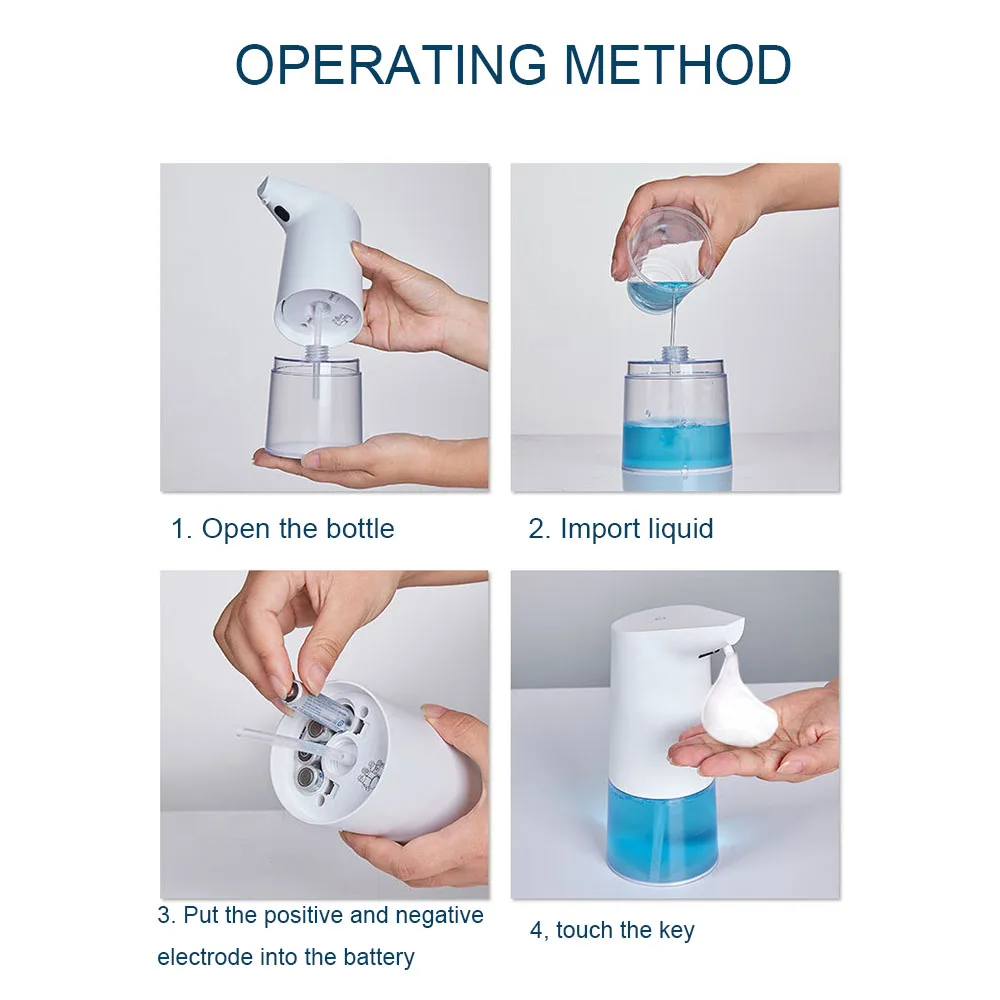 OPERATING METHOD

1. Open the bottle

2. Import liquid

3. Put the positive and negative electrode into the battery

4, touch the key