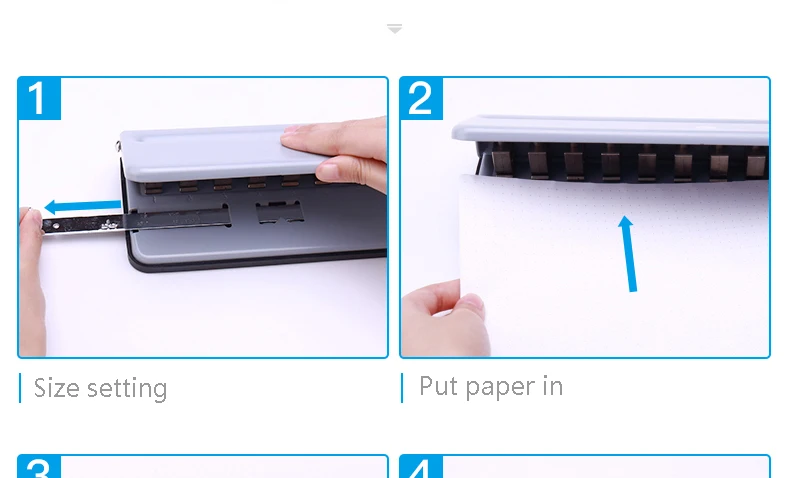 1

Size setting

2

Put paper in

3

4