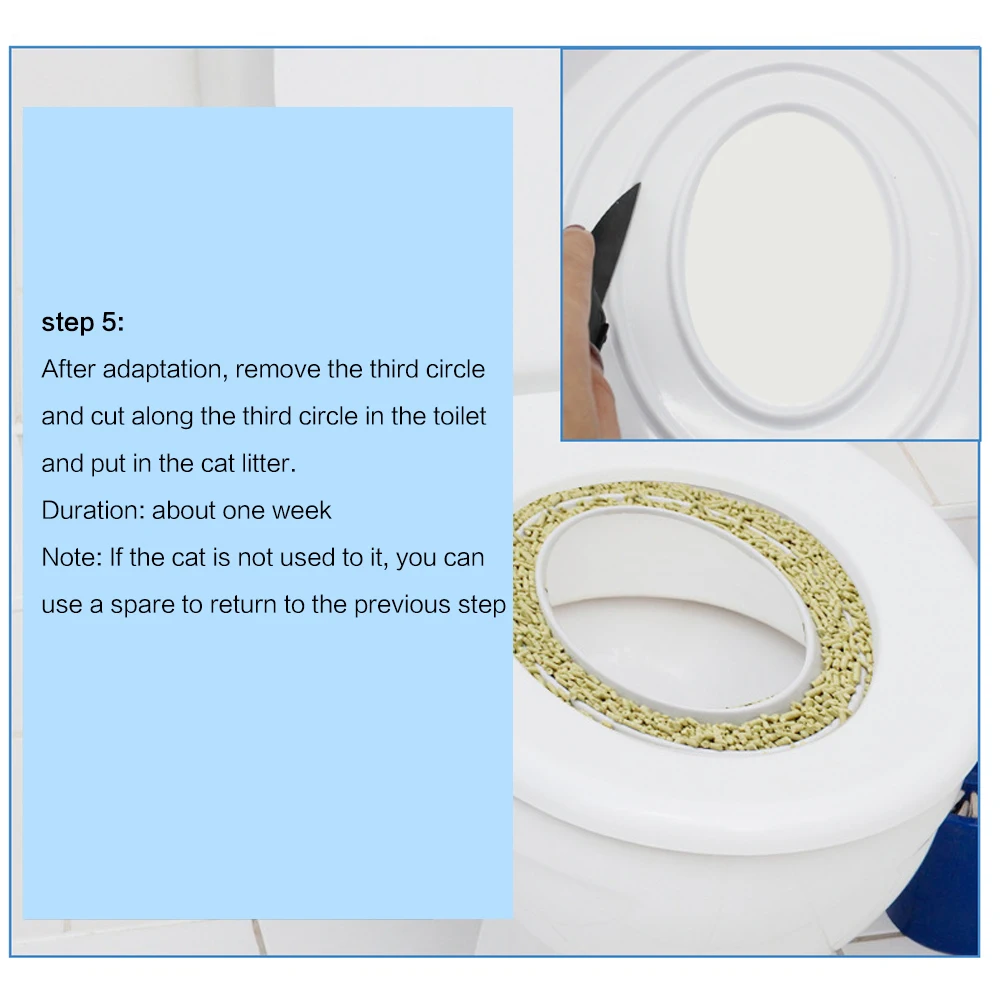 step 5:
After adaptation, remove the third circle and cut along the third circle in the toilet and put in the cat litter.
Duration: about one week
Note: If the cat is not used to it, you can use a spare to return to the previous step