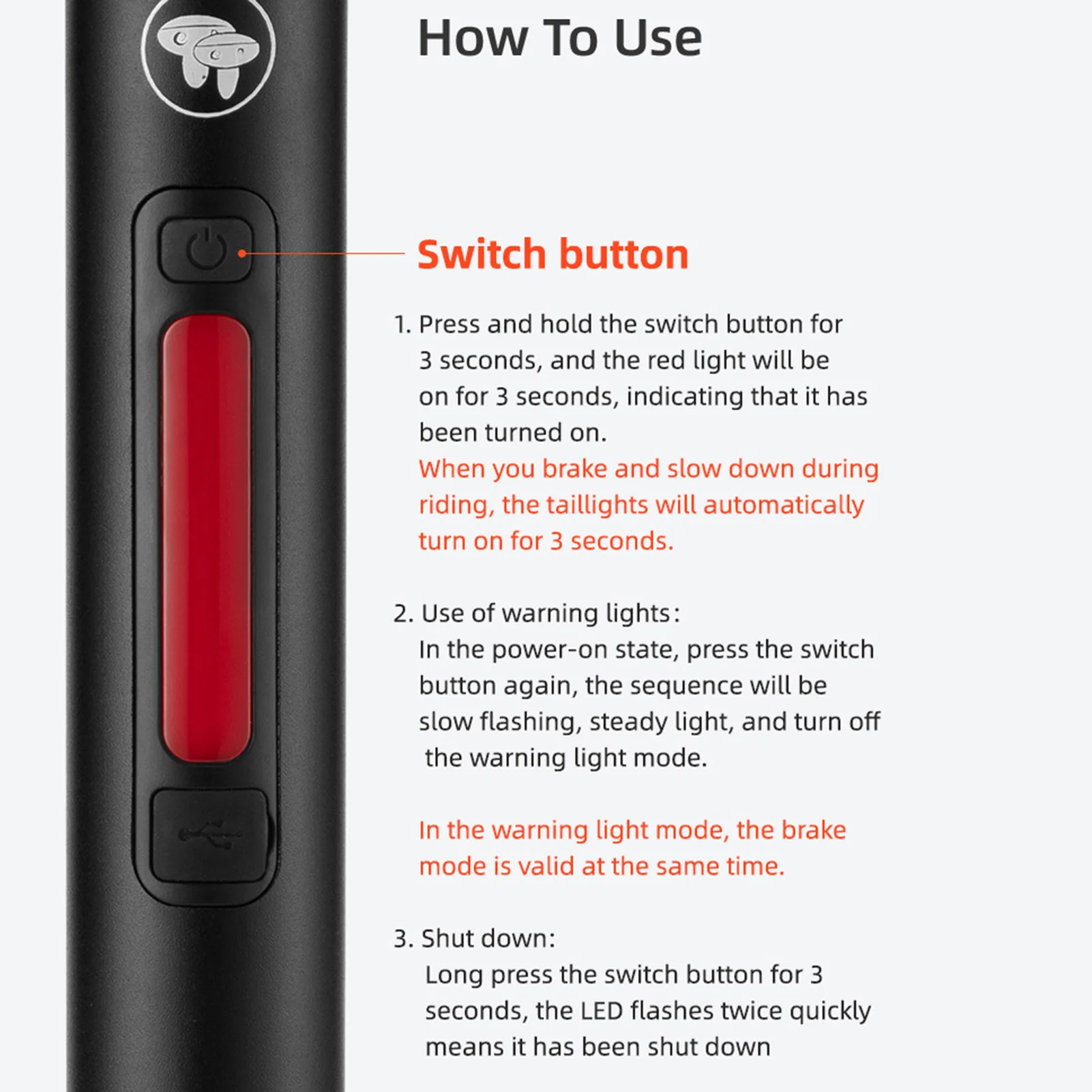 How To Use

Switch button

1. Press and hold the switch button for 3 seconds, and the red light will be on for 3 seconds, indicating that it has been turned on.
When you brake and slow down during riding, the taillights will automatically turn on for 3 seconds.

2. Use of warning lights:
In the power-on state, press the switch button again, the sequence will be slow flashing, steady light, and turn off the warning light mode.

In the warning light mode, the brake mode is valid at the same time.

3. Shut down:
Long press the switch button for 3 seconds, the LED flashes twice quickly means it has been shut down