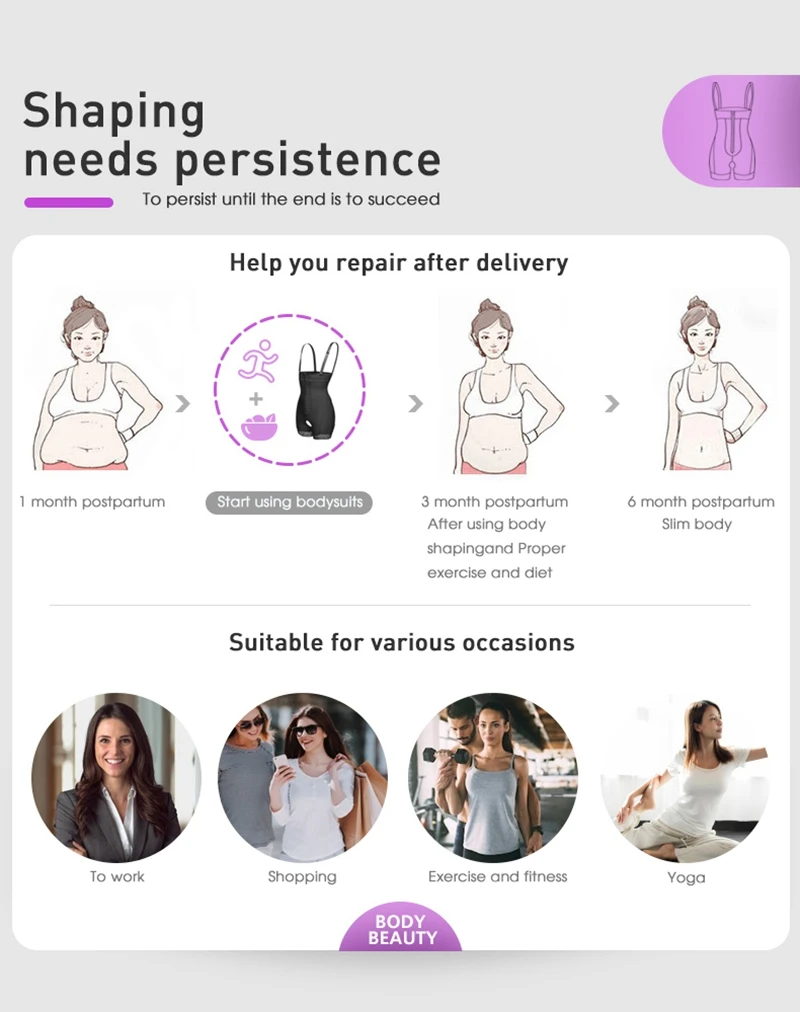 Shaping needs persistence

To persist until the end is to succeed

Help you repair after delivery

1 month postpartum

Start using bodysuits

3 month postpartum After using body shapingand Proper exercise and diet

6 month postpartum Slim body

Suitable for various occasions

To work

Shopping

Exercise and fitness

Yoga

BODY BEAUTY