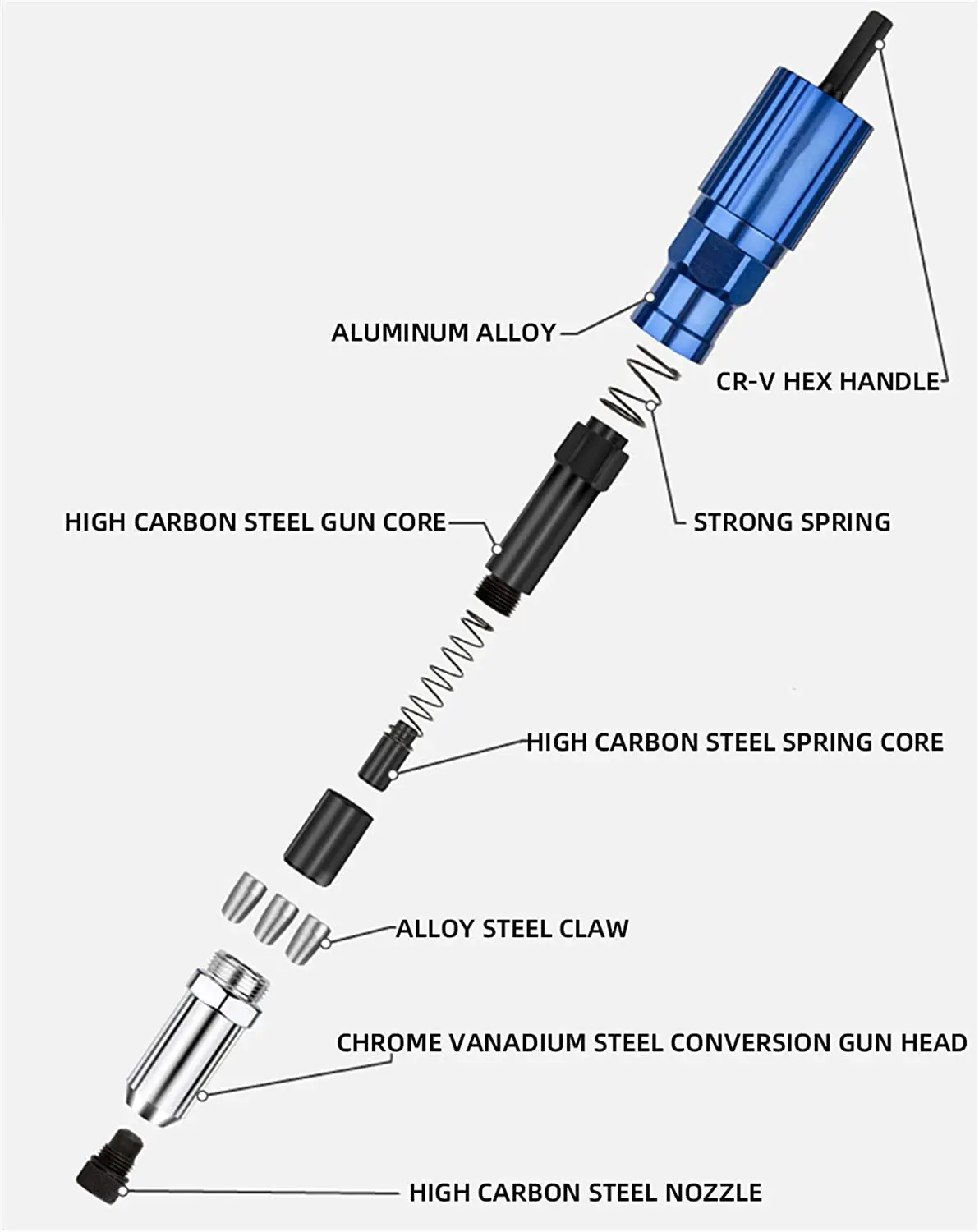 ALUMINUM ALLOY

CR-V HEX HANDLE

HIGH CARBON STEEL GUN CORE

STRONG SPRING

HIGH CARBON STEEL SPRING CORE

ALLOY STEEL CLAW

CHROME VANADIUM STEEL CONVERSION GUN HEAD

HIGH CARBON STEEL NOZZLE