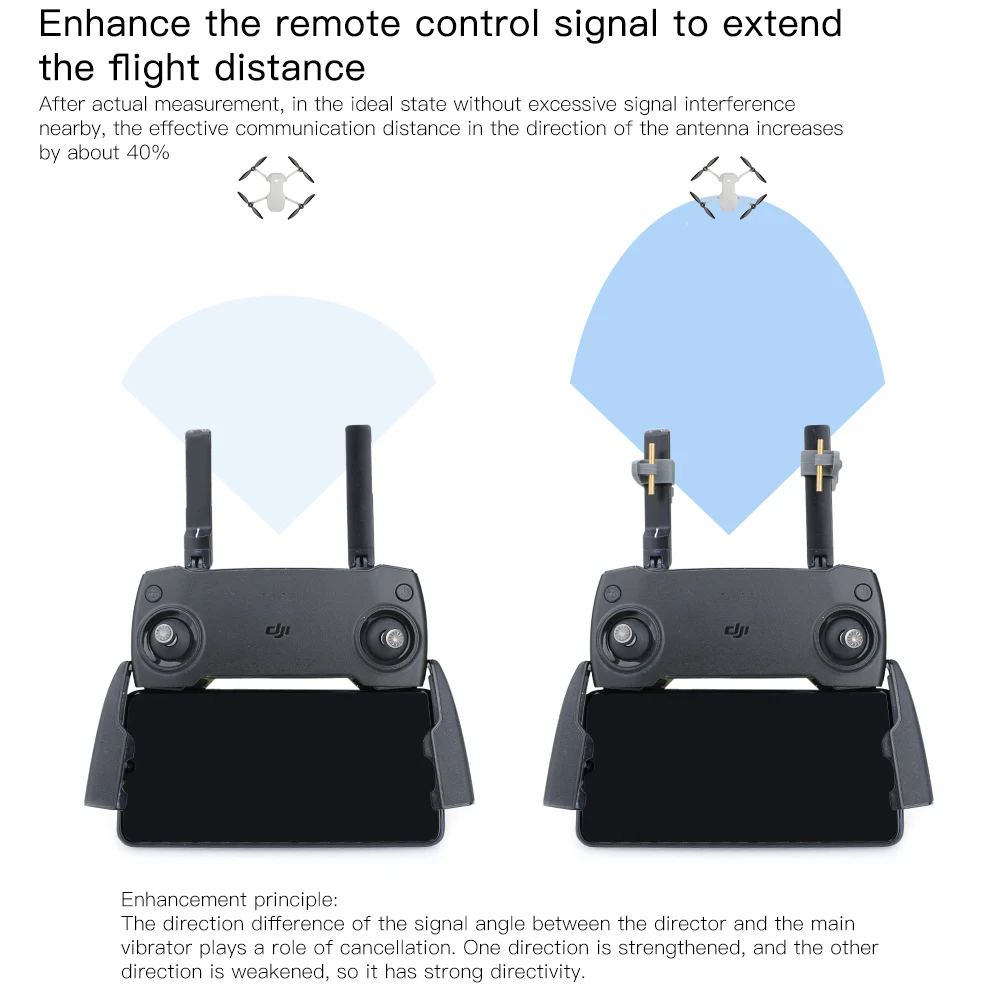 Enhance the remote control signal to extend the flight distance

After actual measurement, in the ideal state without excessive signal interference nearby, the effective communication distance in the direction of the antenna increases by about 40%

dji

dji

Enhancement principle:
The direction difference of the signal angle between the director and the main vibrator plays a role of cancellation. One direction is strengthened, and the other direction is weakened, so it has strong directivity.