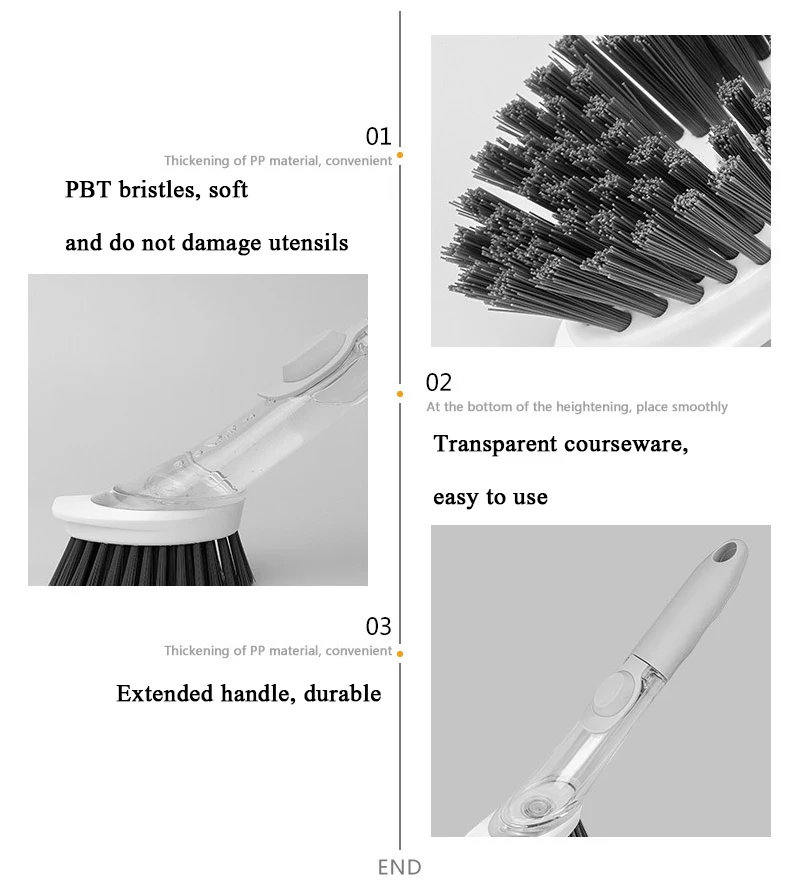 01
Thickening of PP material, convenient

PBT bristles, soft

and do not damage utensils

02
At the bottom of the heightening, place smoothly

Transparent courseware,

easy to use

03
Thickening of PP material, convenient

Extended handle, durable

END