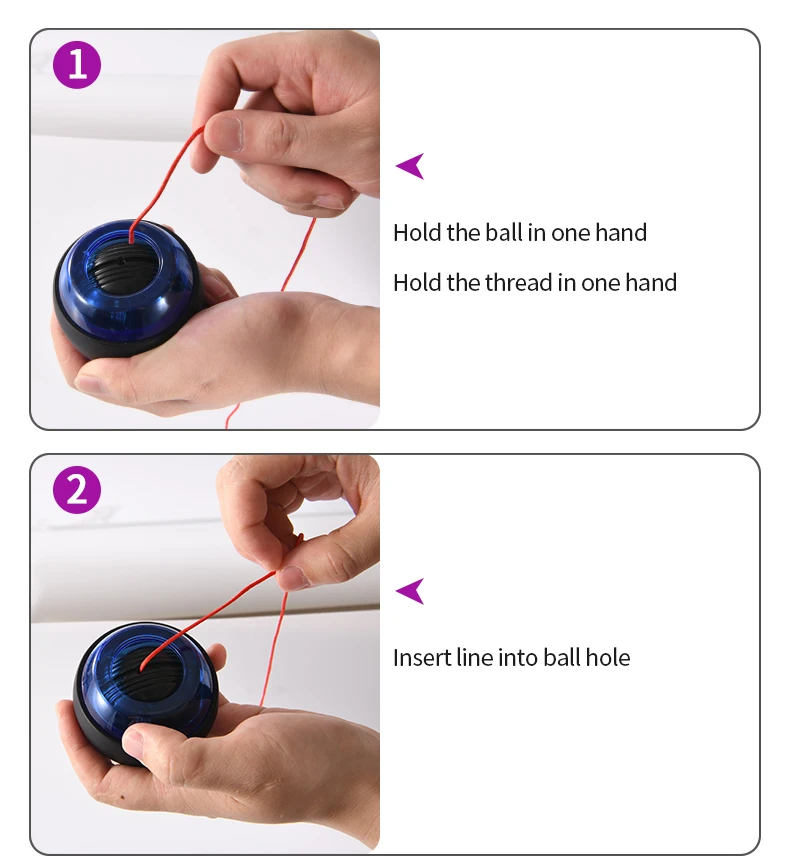 1

Hold the ball in one hand

Hold the thread in one hand

2

Insert line into ball hole