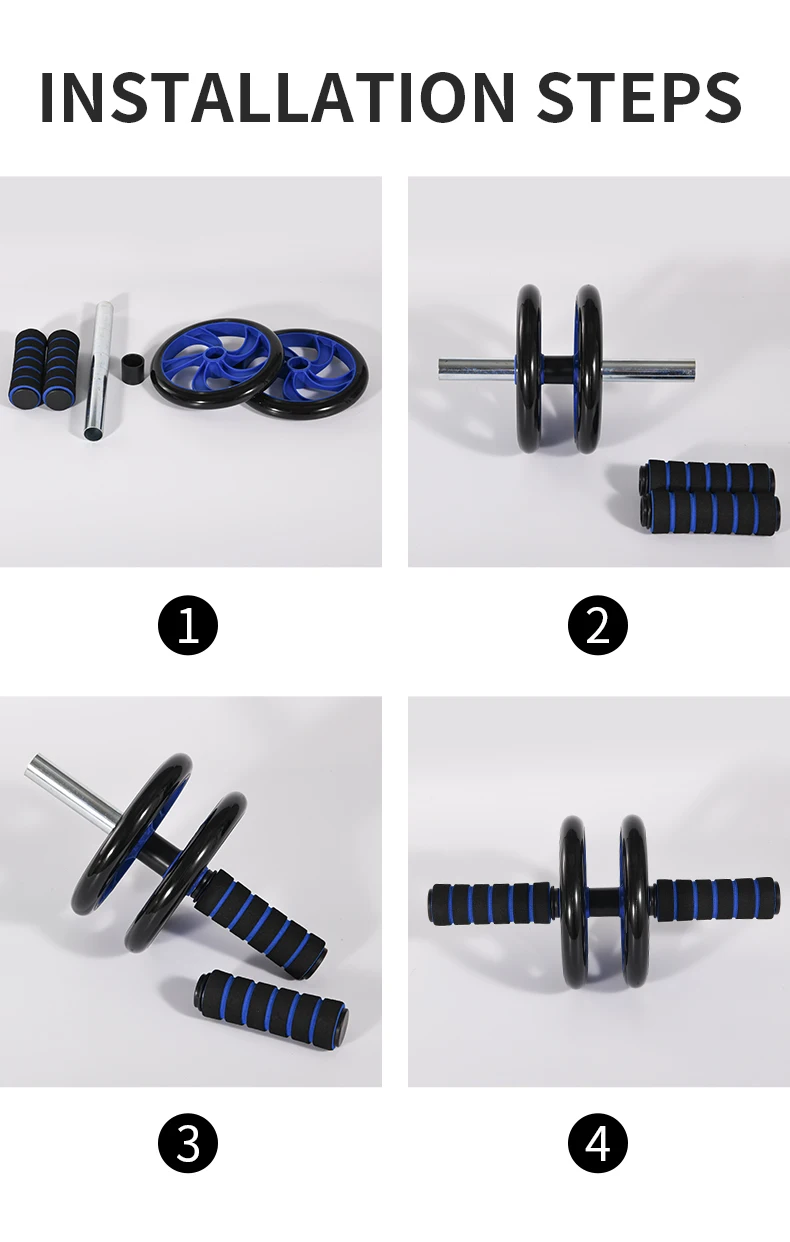 INSTALLATION STEPS

1

2

3

4