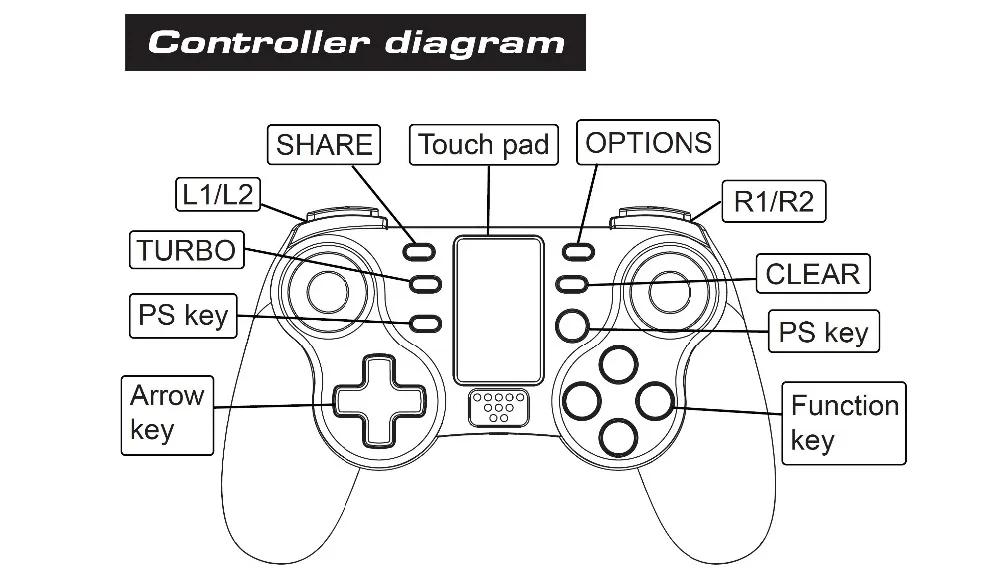 Controller diagram

SHARE
Touch pad
OPTIONS
L1/L2
R1/R2
TURBO
CLEAR
PS key
PS key
Arrow key
Function key