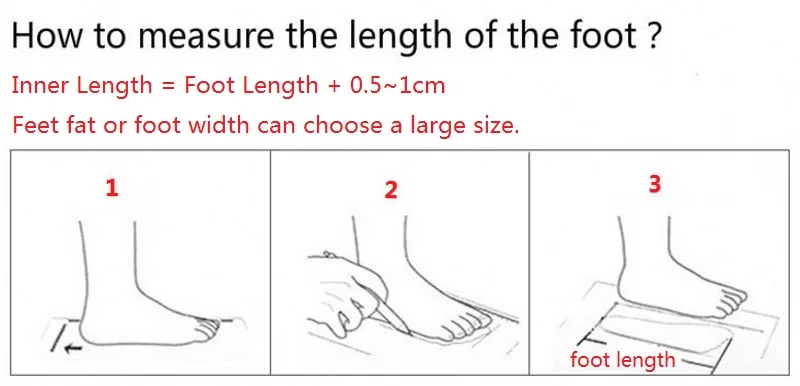 How to measure the length of the foot ?

Inner Length = Foot Length + 0.5~1cm

Feet fat or foot width can choose a large size.

1

2

3

foot length