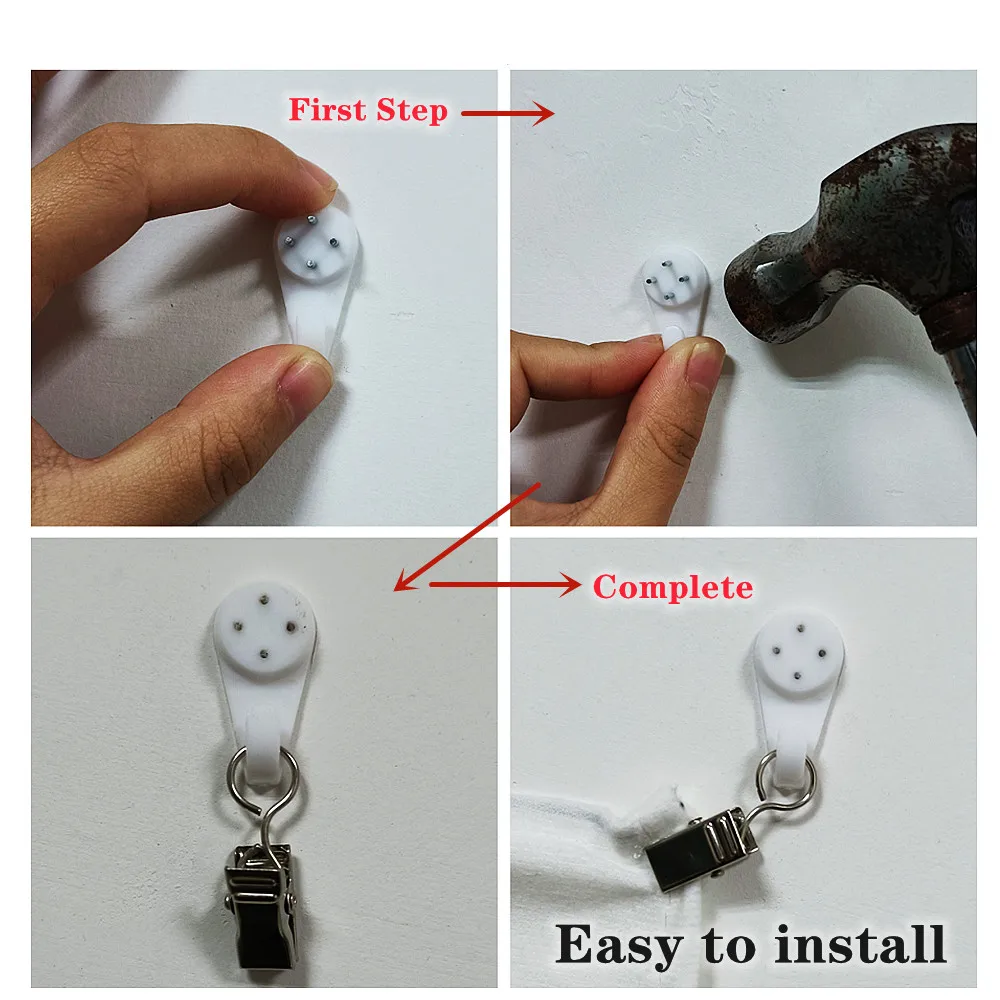 First Step

Complete

Easy to install