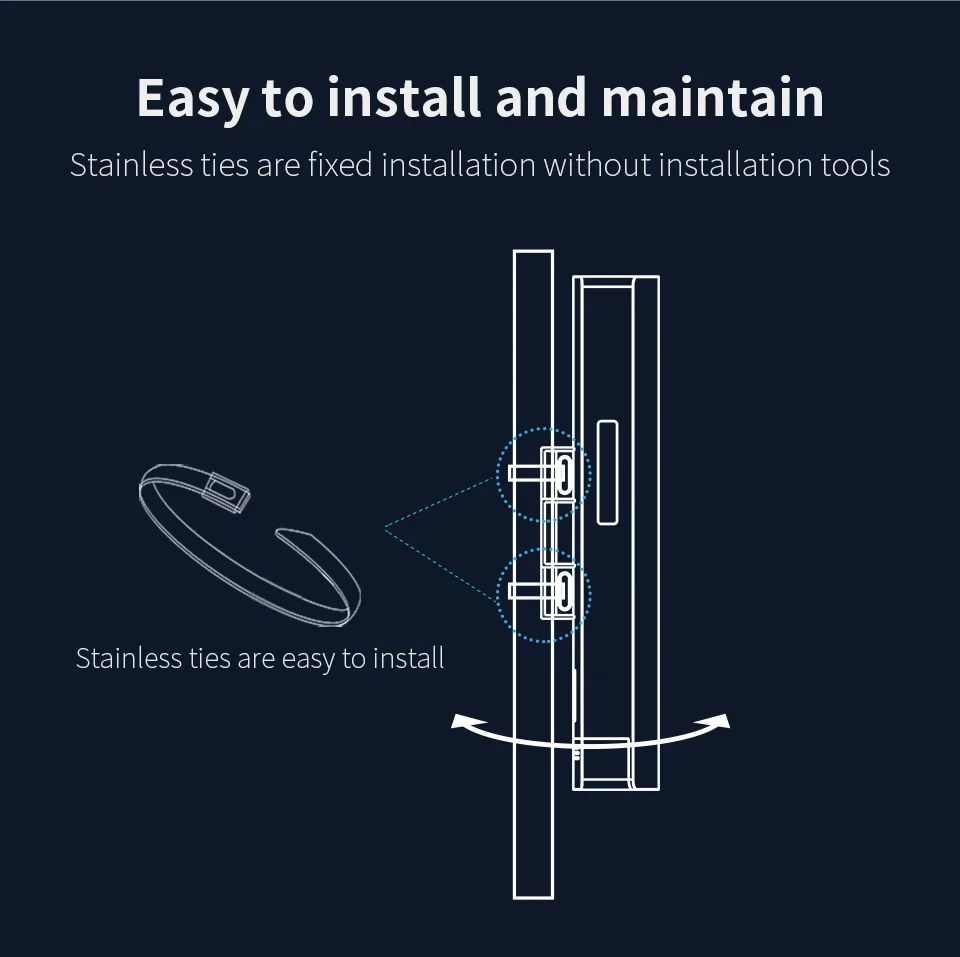 Easy to install and maintain

Stainless ties are fixed installation without installation tools

Stainless ties are easy to install