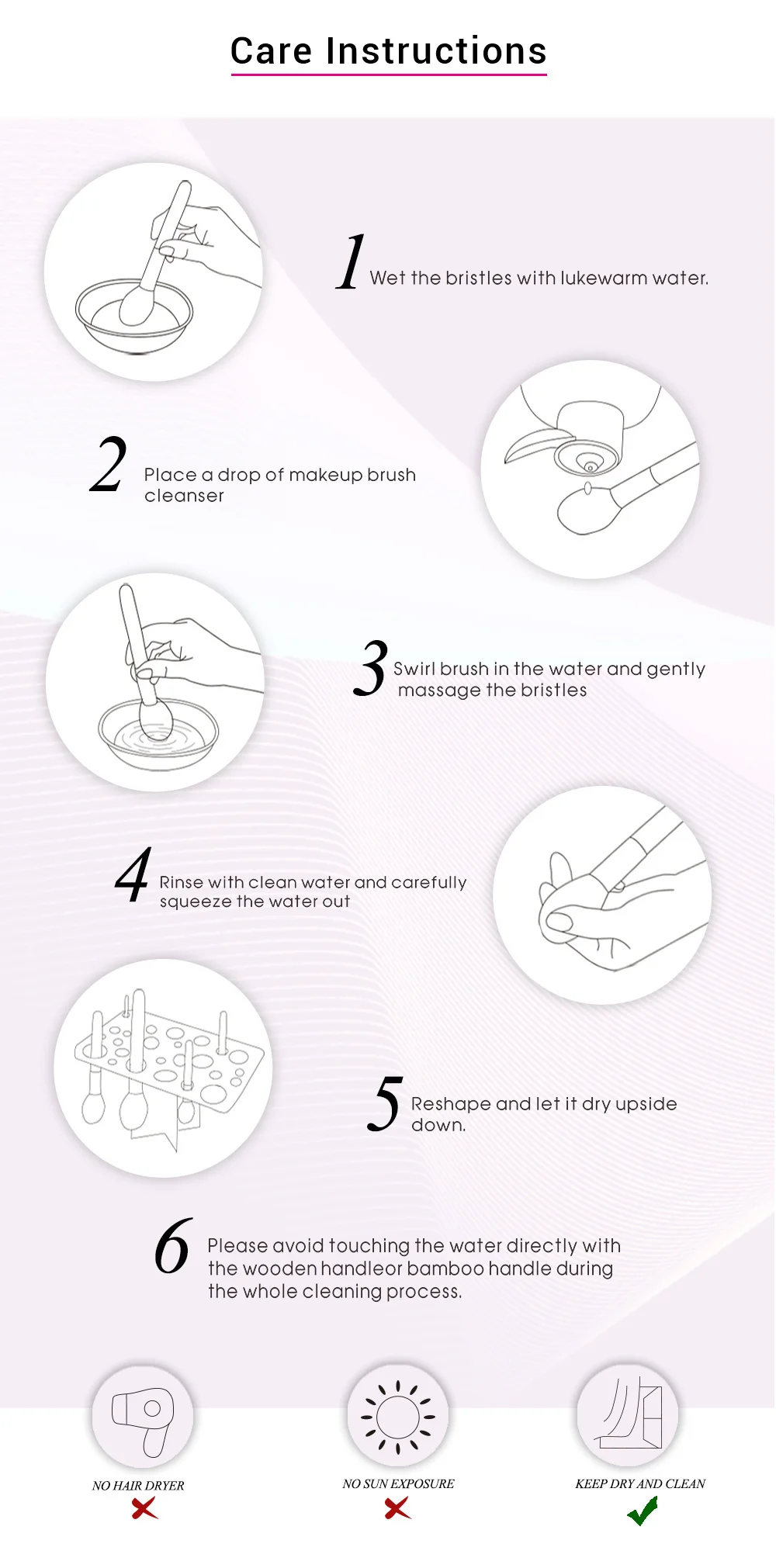 Care Instructions

1 Wet the bristles with lukewarm water.

2 Place a drop of makeup brush cleanser

3 Swirl brush in the water and gently massage the bristles

4 Rinse with clean water and carefully squeeze the water out

5 Reshape and let it dry upside down.

6 Please avoid touching the water directly with the wooden handleor bamboo handle during the whole cleaning process.

NO HAIR DRYER

NO SUN EXPOSURE

KEEP DRY AND CLEAN