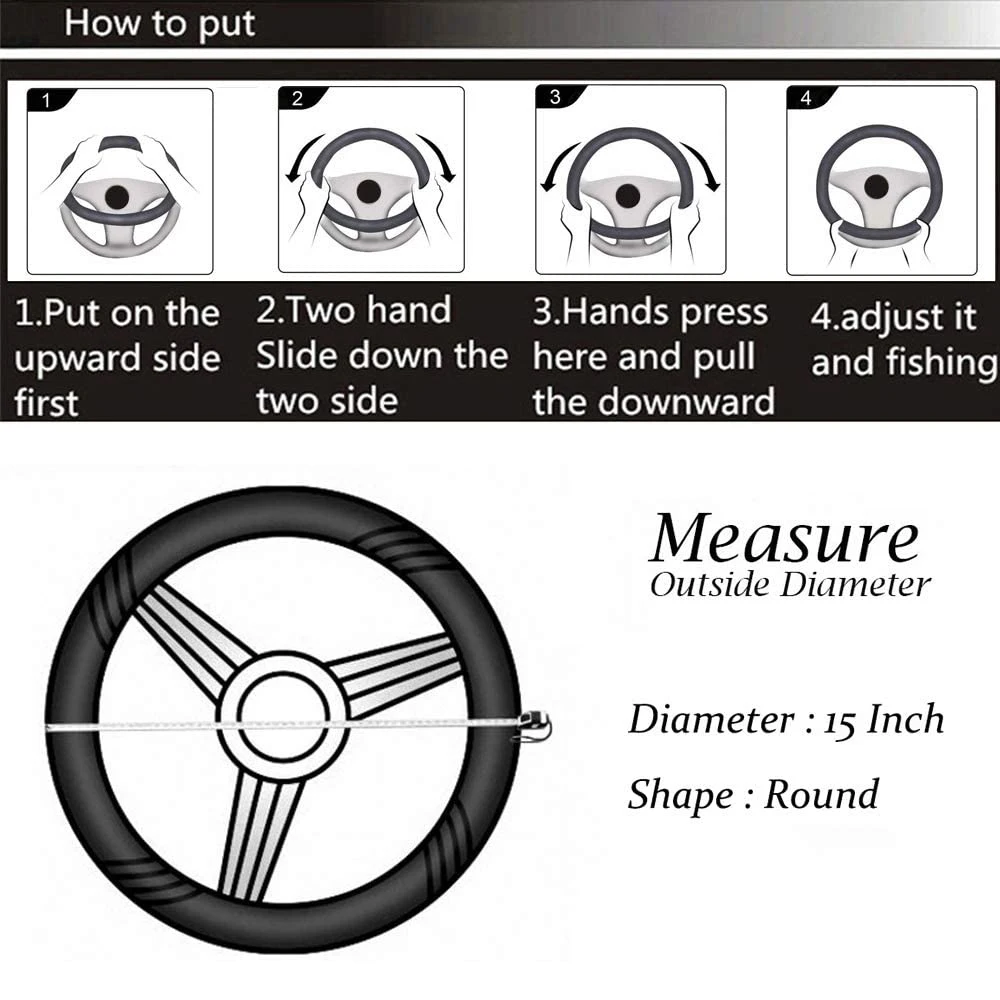 How to put

1

2

3

4

1.Put on the upward side first

2.Two hand Slide down the two side

3.Hands press here and pull the downward

4.adjust it and fishing

Measure
Outside Diameter

Diameter : 15 Inch

Shape : Round