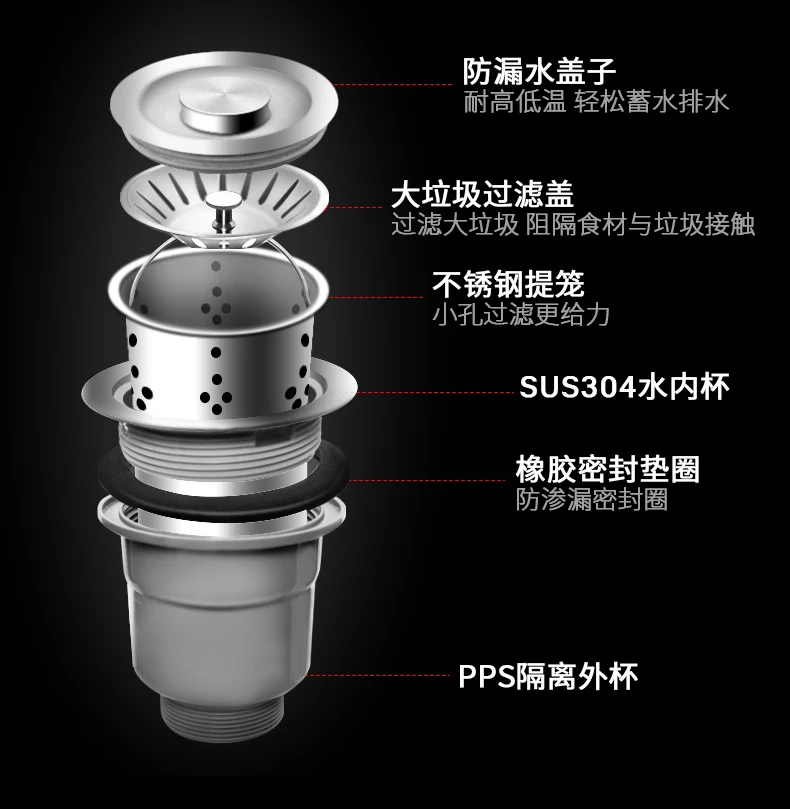 防漏水盖子
耐高低温 轻松蓄水排水

大垃圾过滤盖
过滤大垃圾 阻隔食材与垃圾接触

不锈钢提笼
小孔过滤更给力

SUS304水内杯

橡胶密封垫圈
防渗漏密封圈

PPS隔离外杯