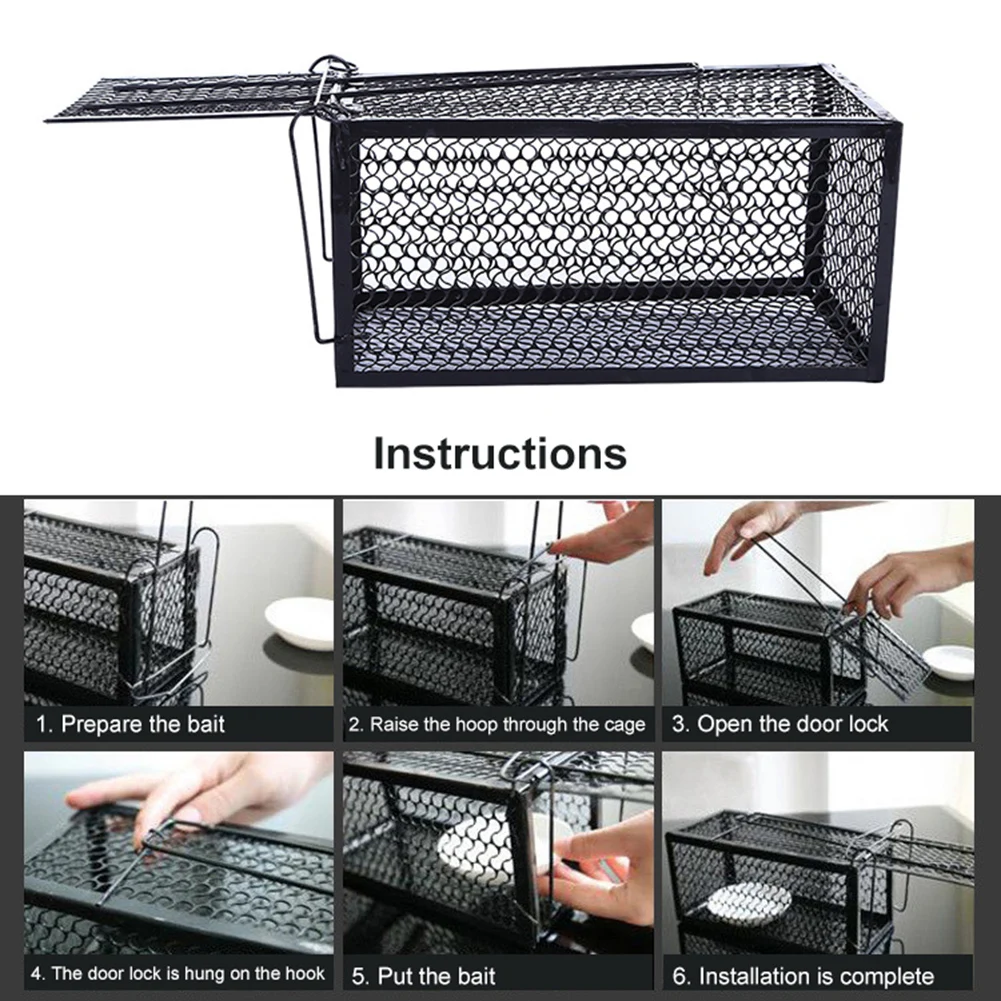 Instructions

1. Prepare the bait

2. Raise the hoop through the cage

3. Open the door lock

4. The door lock is hung on the hook

5. Put the bait

6. Installation is complete